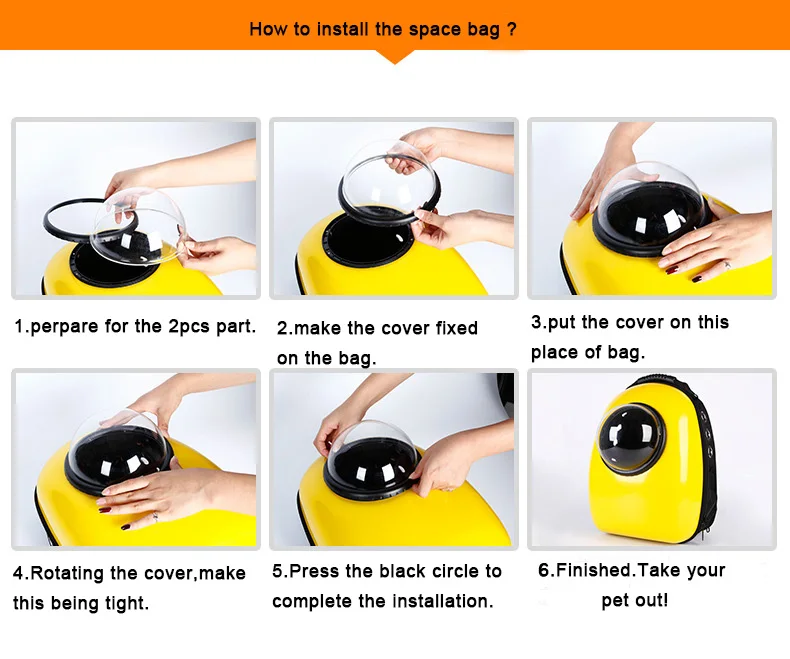 How to install the space bag ?

1.perpare for the 2pcs part.

2.make the cover fixed on the bag.

3.put the cover on this place of bag.

4.Rotating the cover,make this being tight.

5.Press the black circle to complete the installation.

6.Finished.Take your pet out!