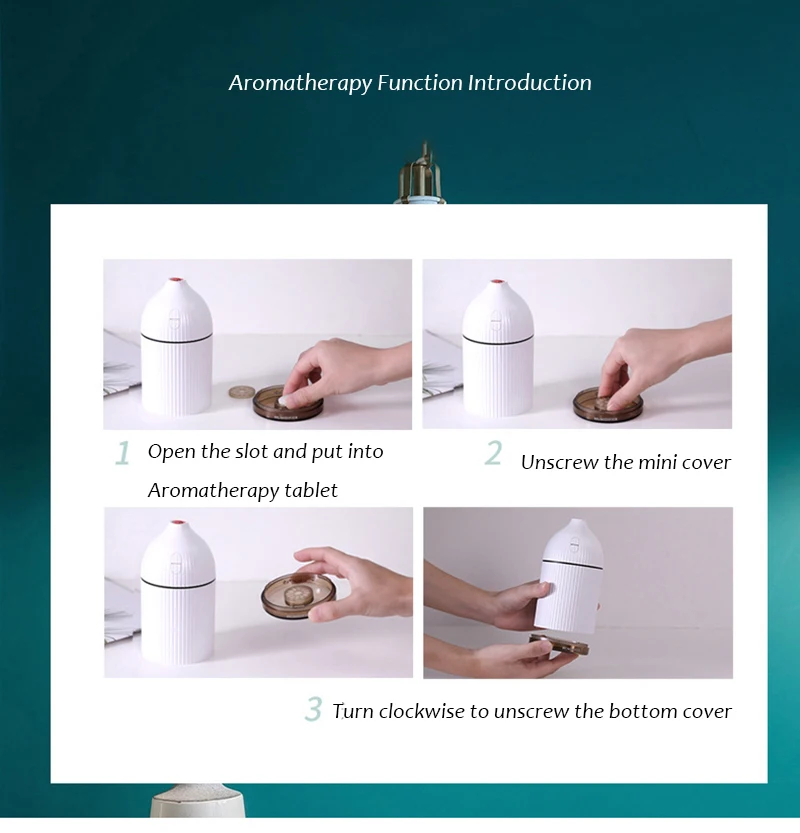 Aromatherapy Function Introduction

1 Open the slot and put into Aromatherapy tablet

2 Unscrew the mini cover

3 Turn clockwise to unscrew the bottom cover