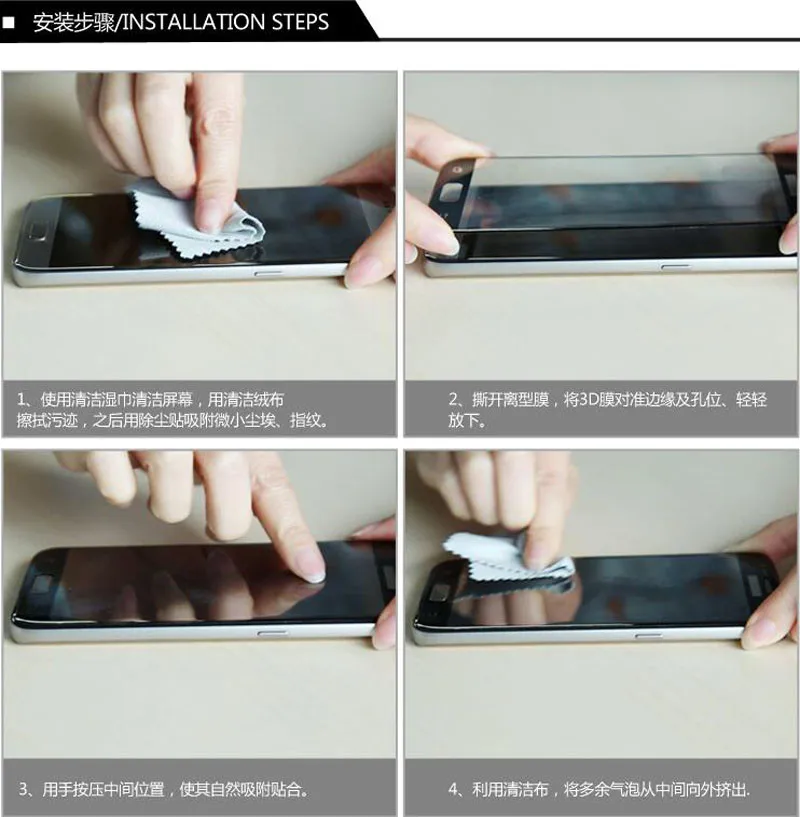 ■ 安装步骤/INSTALLATION STEPS

1、使用清洁湿巾清洁屏幕，用清洁绒布擦拭污迹，之后用除尘贴吸附微小尘埃、指纹。

2、撕开离型膜，将3D膜对准边缘及孔位、轻轻放下。

3、用手按压中间位置，使其自然吸附贴合。

4、利用清洁布，将多余气泡从中间向外挤出.