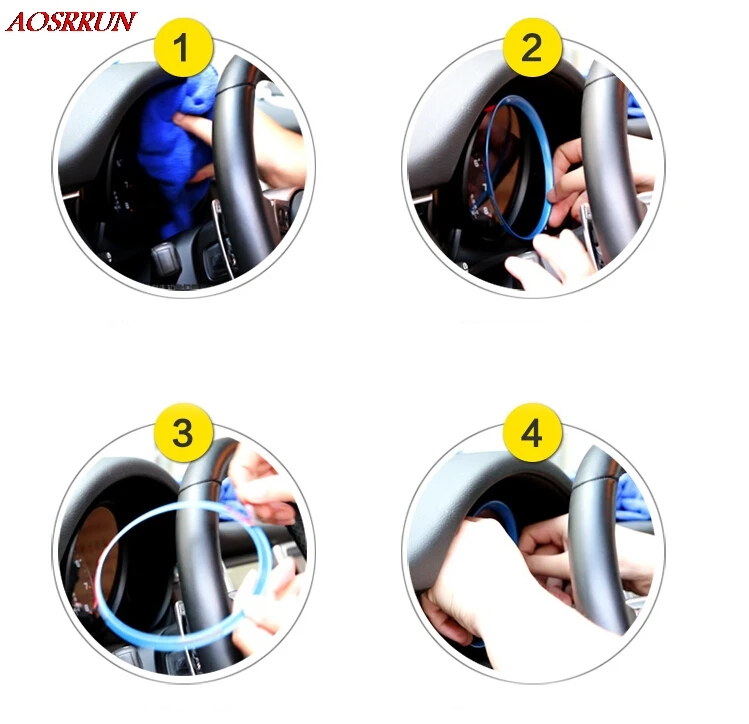 AOSRRUN

1

2

3

4