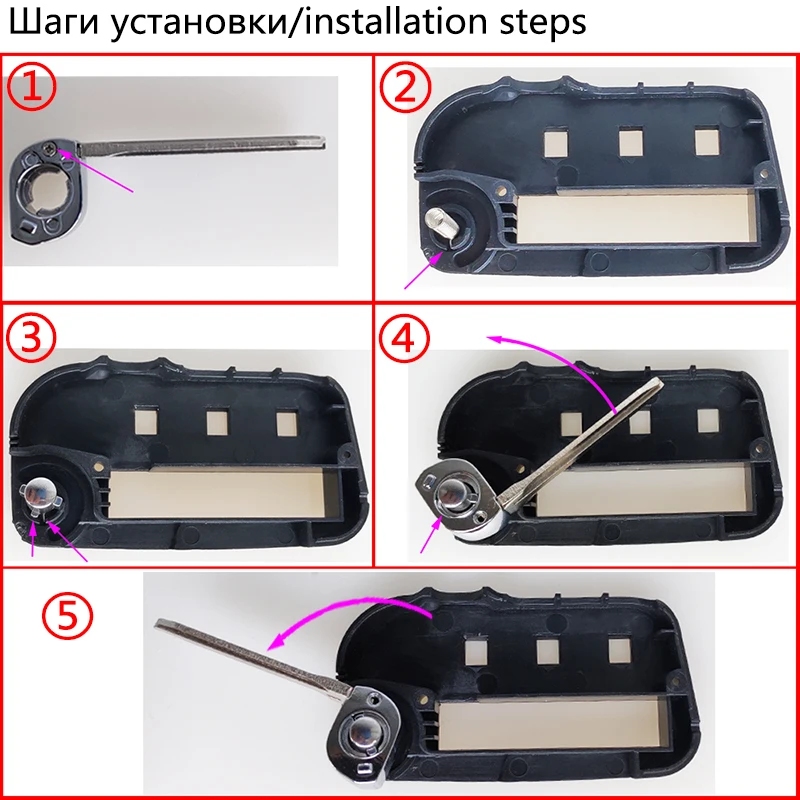 Шаги установки/installation steps

①

②

③

④

⑤