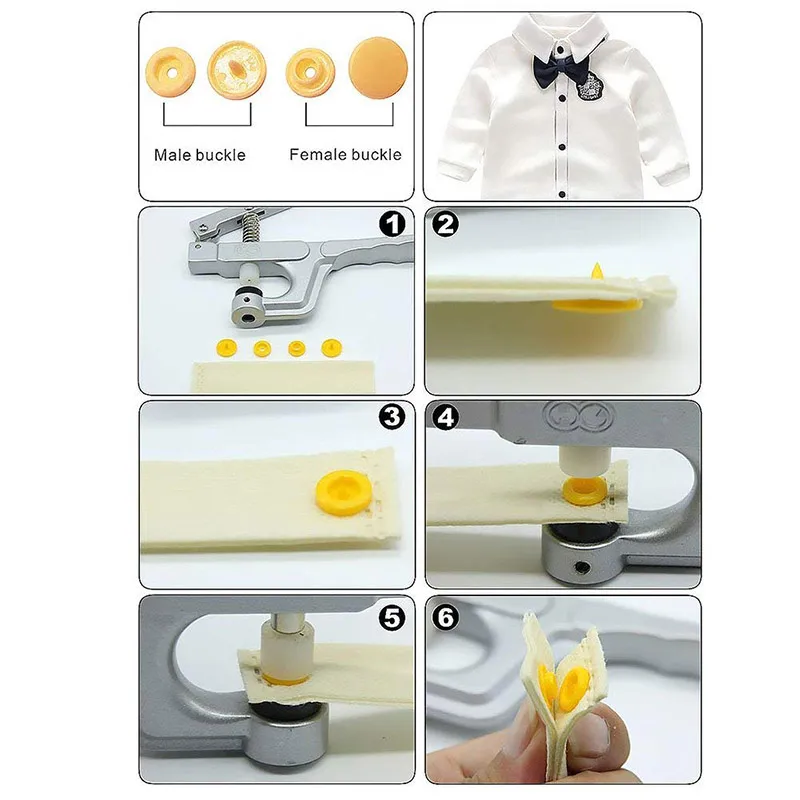 Male buckle
Female buckle

1
2
3
4
5
6