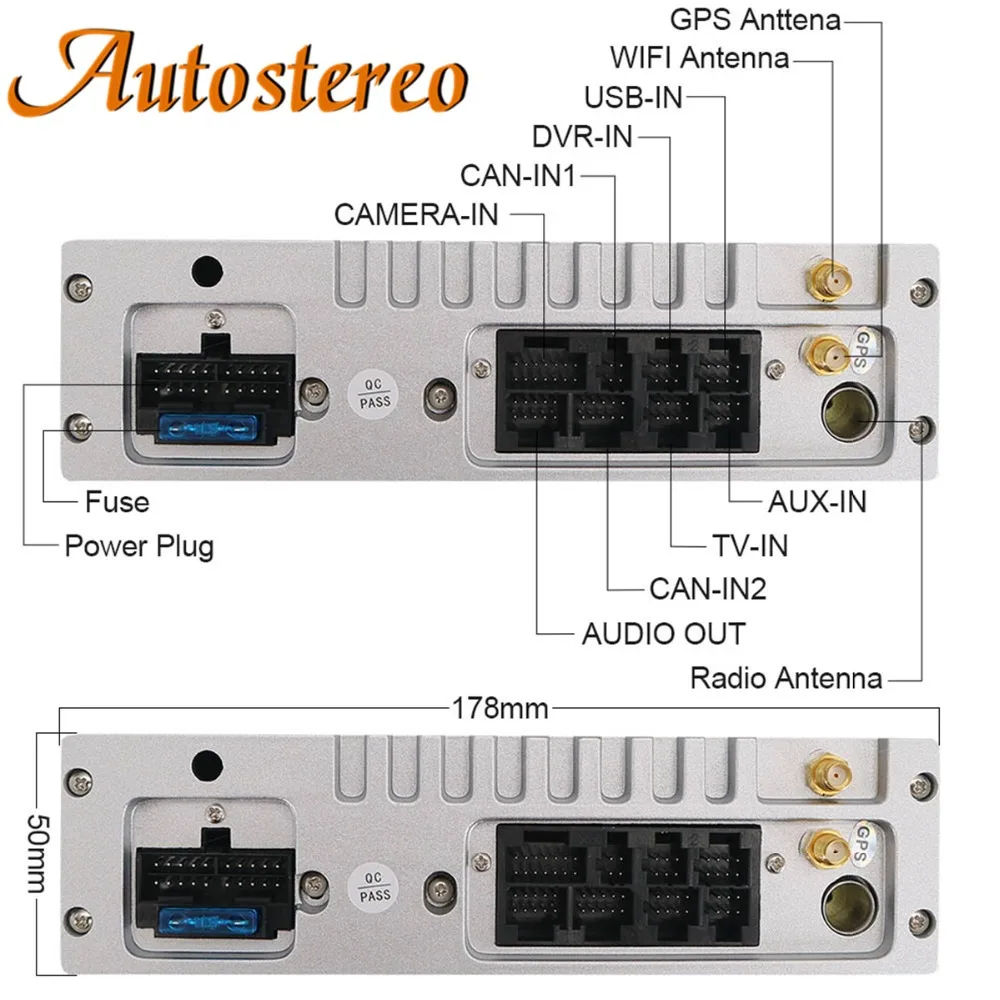 Autostereo

GPS Anttena
WIFI Antenna
USB-IN
DVR-IN
CAN-IN1
CAMERA-IN

QC PASS

GPS

Fuse
Power Plug

AUX-IN
TV-IN
CAN-IN2
AUDIO OUT
Radio Antenna

178mm
50mm

QC PASS

GPS