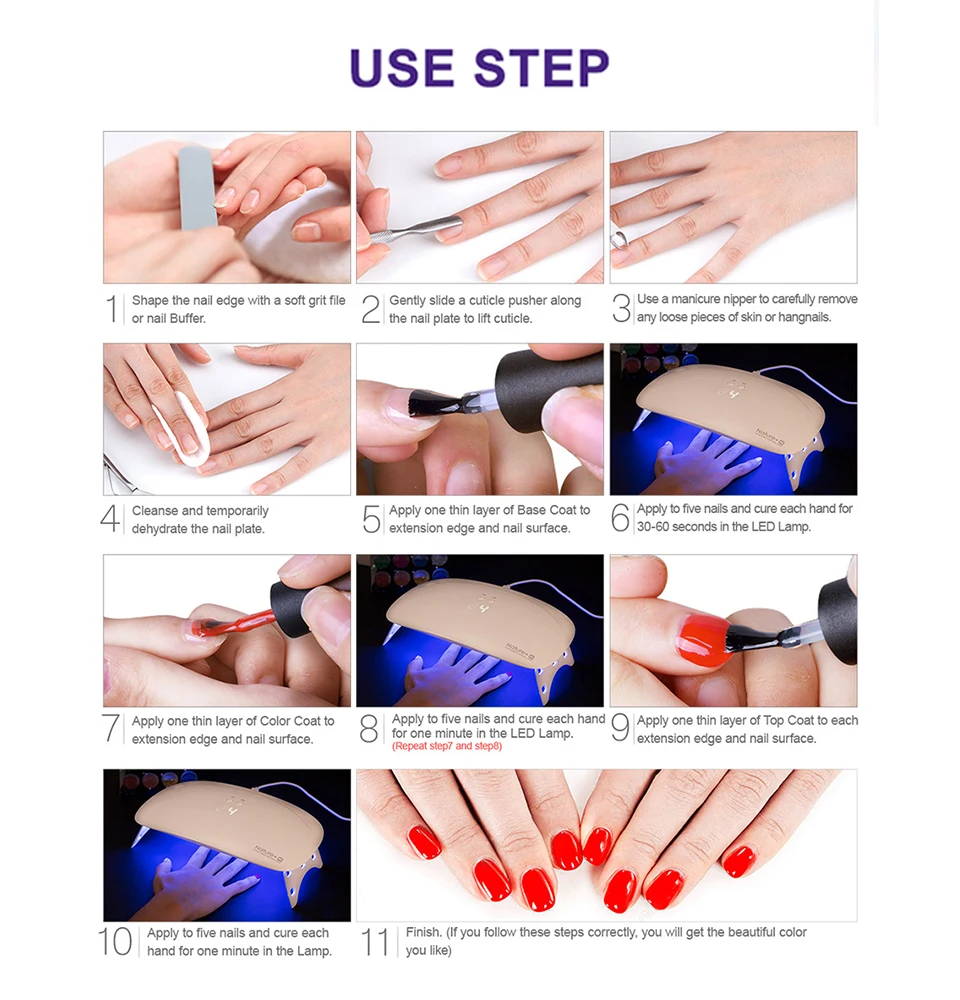 USE STEP

1 Shape the nail edge with a soft grit file or nail Buffer.

2 Gently slide a cuticle pusher along the nail plate to lift cuticle.

3 Use a manicure nipper to carefully remove any loose pieces of skin or hangnails.

4 Cleanse and temporarily dehydrate the nail plate.

5 Apply one thin layer of Base Coat to extension edge and nail surface.

6 Apply to five nails and cure each hand for 30-60 seconds in the LED Lamp.

7 Apply one thin layer of Color Coat to extension edge and nail surface.

8 Apply to five nails and cure each hand for one minute in the LED Lamp. (Repeat step7 and step8)

9 Apply one thin layer of Top Coat to each extension edge and nail surface.

10 Apply to five nails and cure each hand for one minute in the Lamp.

11 Finish. (If you follow these steps correctly, you will get the beautiful color you like)