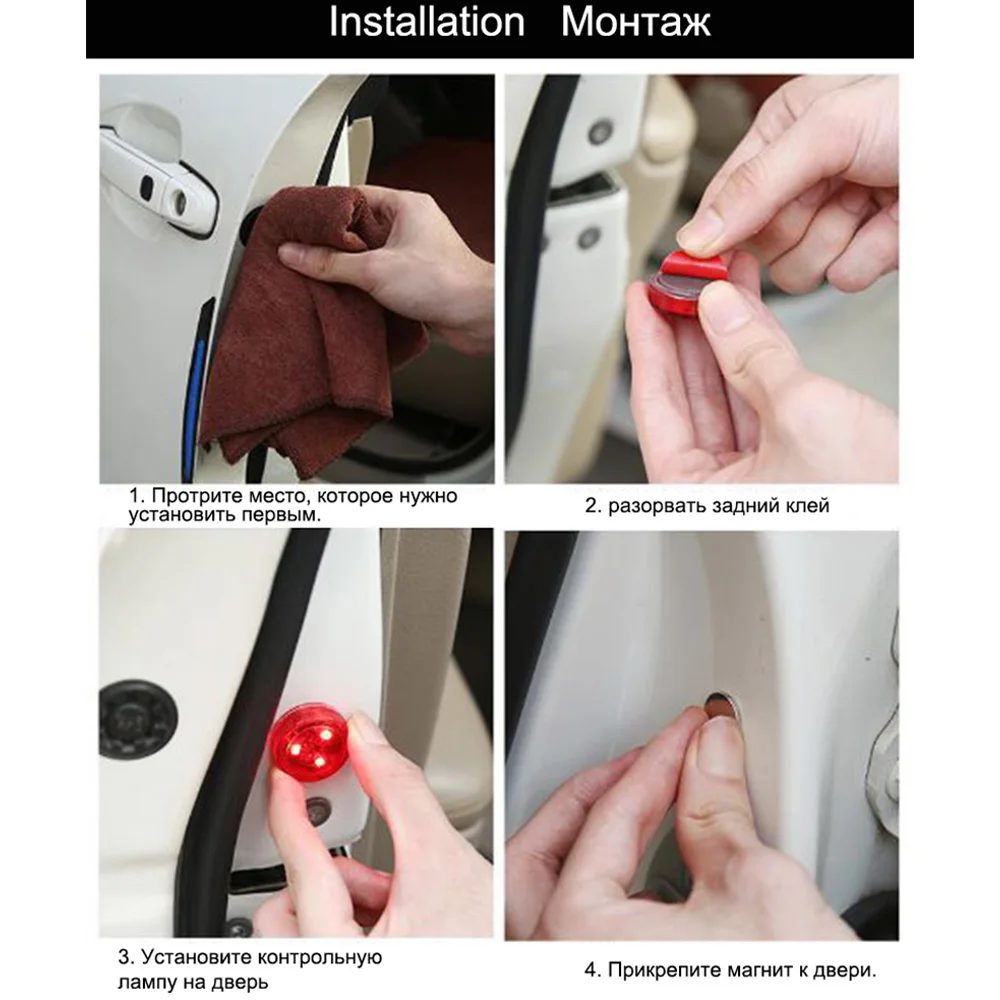 Installation Монтаж

1. Протрите место, которое нужно установить первым.

2. разорвать задний клей

3. Установите контрольную лампу на дверь

4. Прикрепите магнит к двери.