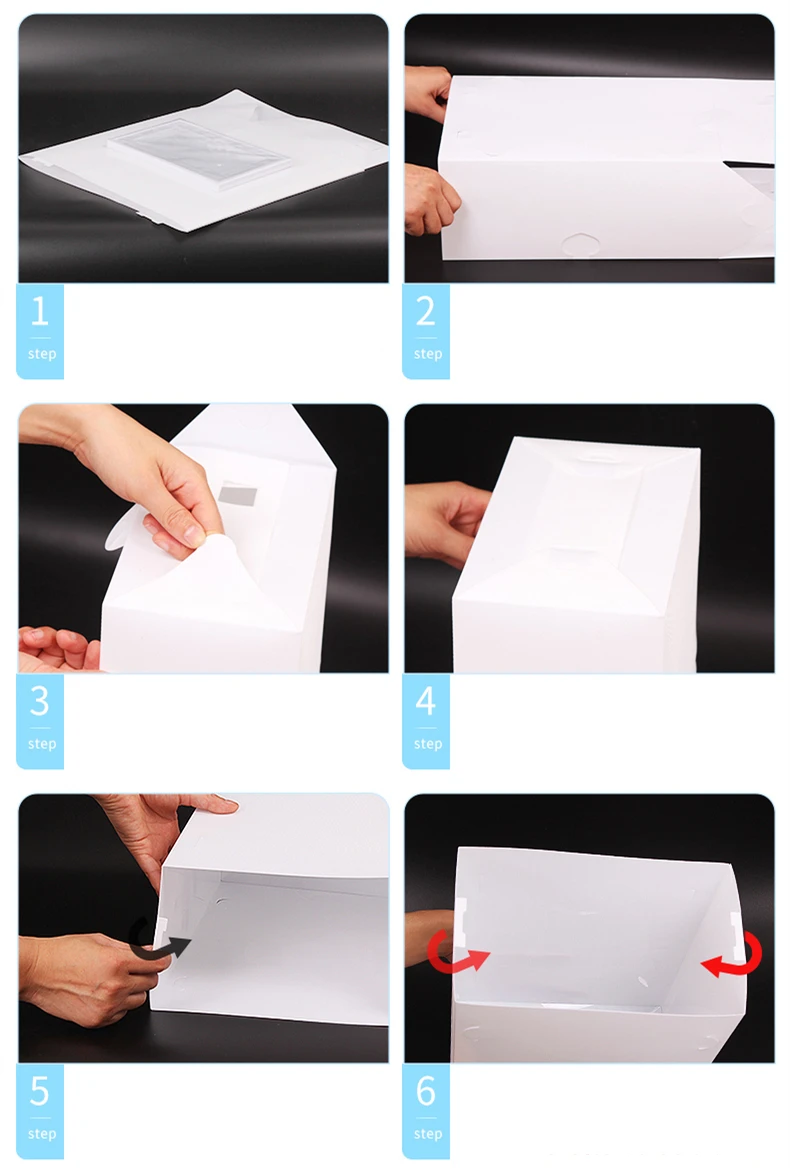 1
step

2
step

3
step

4
step

5
step

6
step