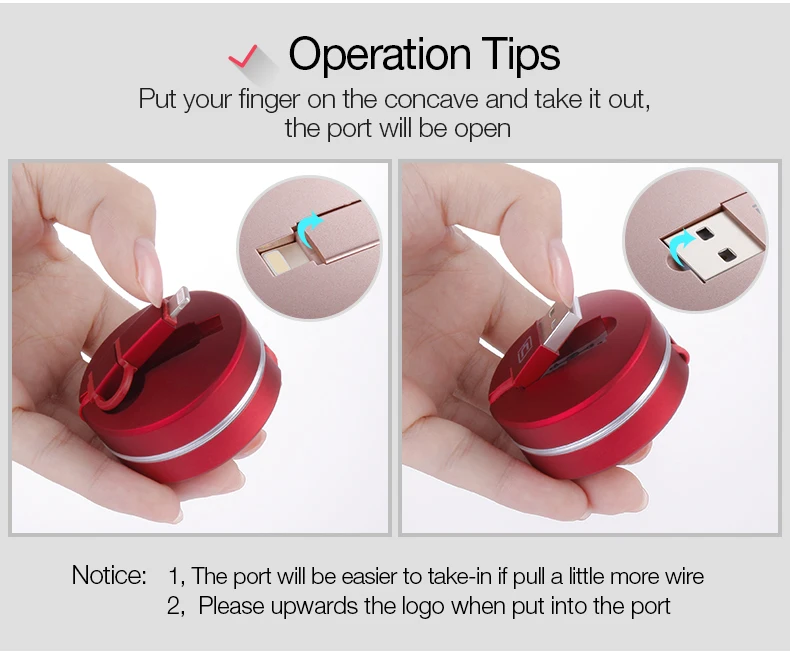 Operation Tips

Put your finger on the concave and take it out, the port will be open

Notice: 1, The port will be easier to take-in if pull a little more wire
2, Please upwards the logo when put into the port