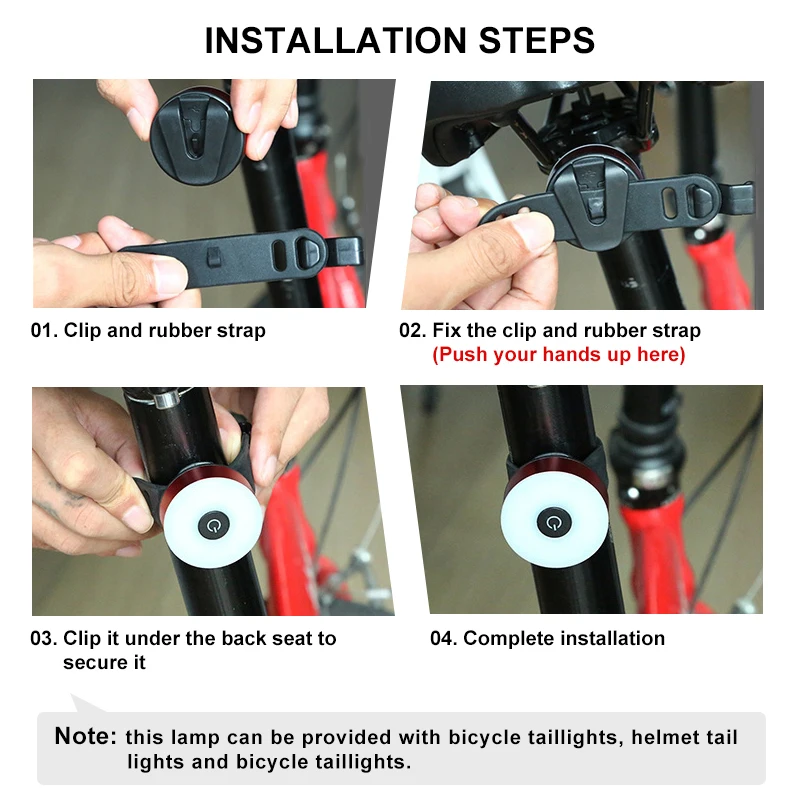 INSTALLATION STEPS

01. Clip and rubber strap

02. Fix the clip and rubber strap
(Push your hands up here)

03. Clip it under the back seat to secure it

04. Complete installation

Note: this lamp can be provided with bicycle taillights, helmet tail lights and bicycle taillights.