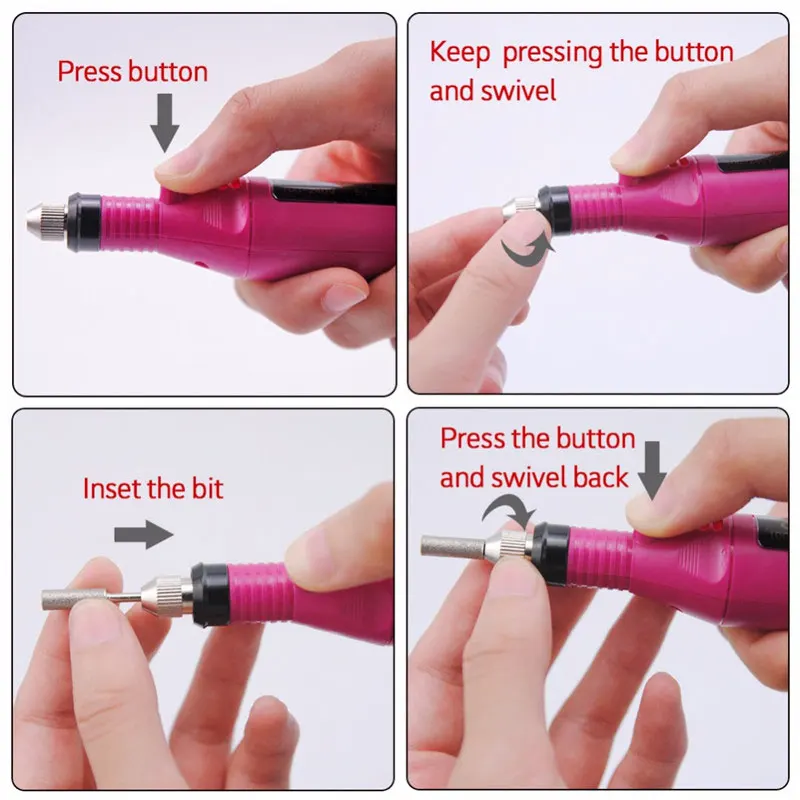 Press button

Keep pressing the button and swivel

Inset the bit

Press the button and swivel back