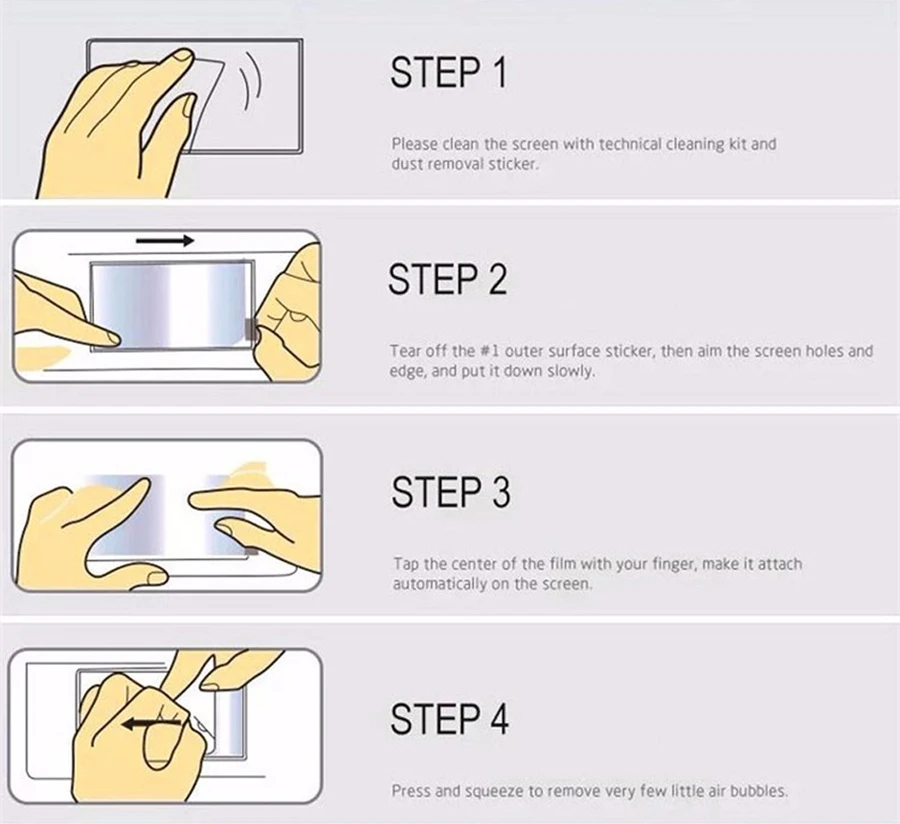 STEP 1

Please clean the screen with technical cleaning kit and dust removal sticker.

STEP 2

Tear off the #1 outer surface sticker, then aim the screen holes and edge, and put it down slowly.

STEP 3

Tap the center of the film with your finger, make it attach automatically on the screen.

STEP 4

Press and squeeze to remove very few little air bubbles.