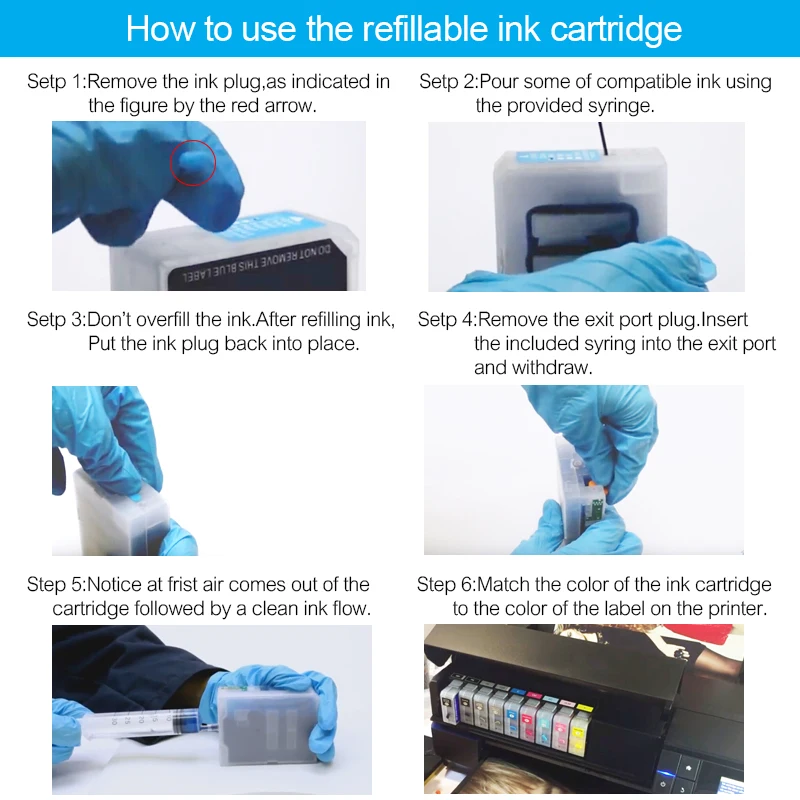 How to use the refillable ink cartridge

Setp 1:Remove the ink plug,as indicated in the figure by the red arrow.

DO NOT REMOVE THIS BLUE LABEL

Setp 2:Pour some of compatible ink using the provided syringe.

Setp 3:Don't overfill the ink.After refilling ink, Put the ink plug back into place.

Setp 4:Remove the exit port plug.Insert the included syring into the exit port and withdraw.

Step 5:Notice at frist air comes out of the cartridge followed by a clean ink flow.

Step 6:Match the color of the ink cartridge to the color of the label on the printer.