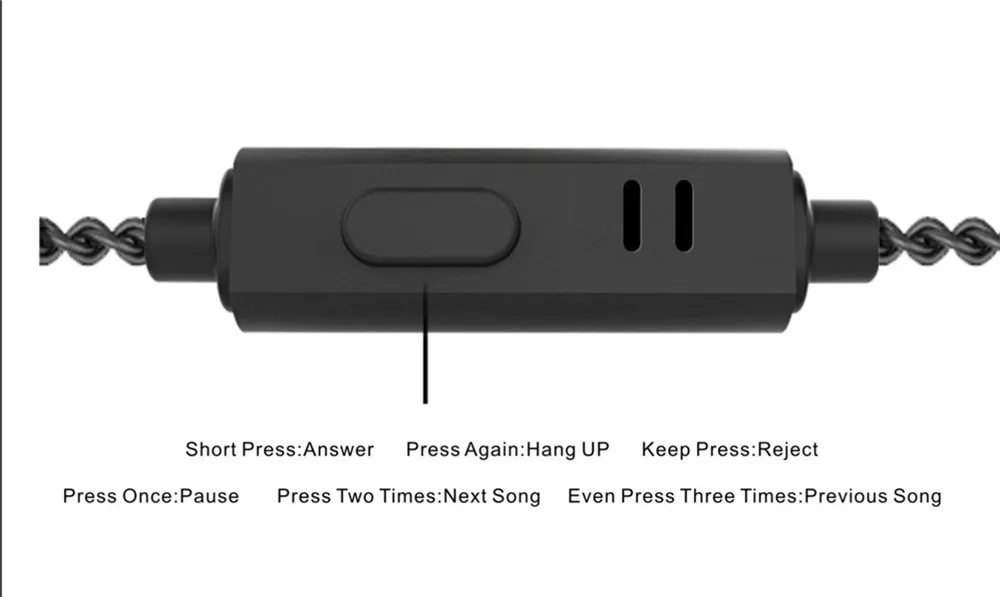 Short Press:Answer Press Again:Hang UP Keep Press:Reject

Press Once:Pause Press Two Times:Next Song Even Press Three Times:Previous Song