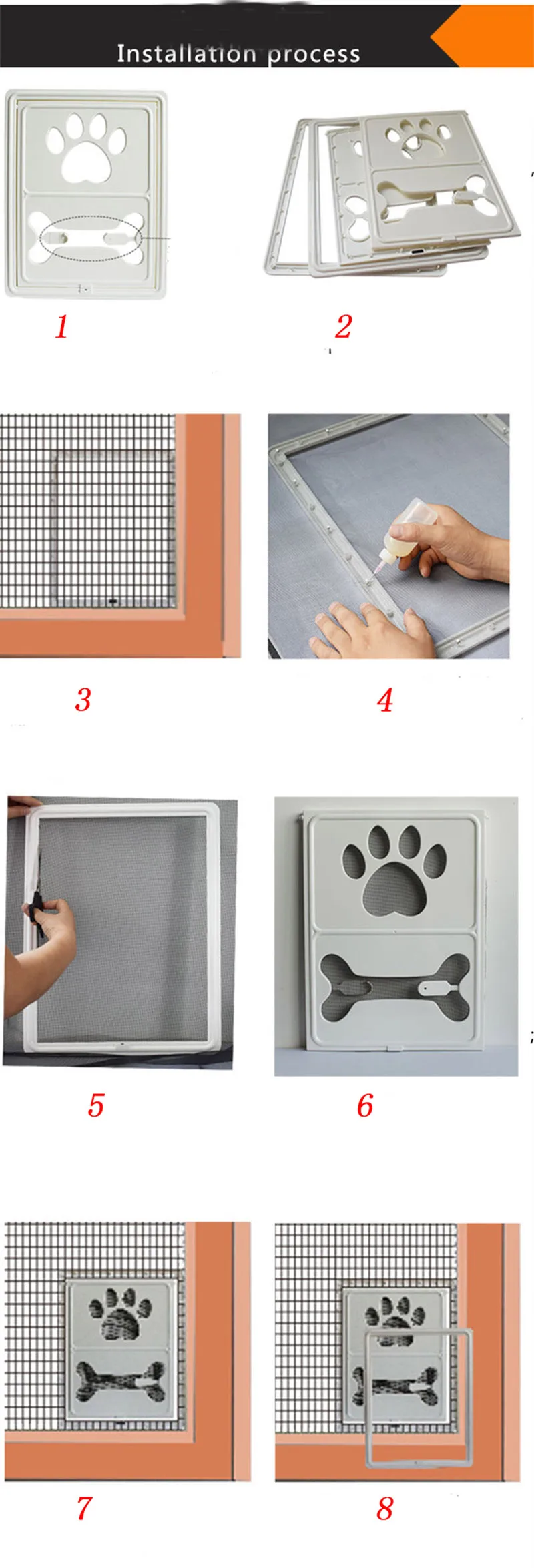 Installation process

1

2

3

4

5

6

7

8