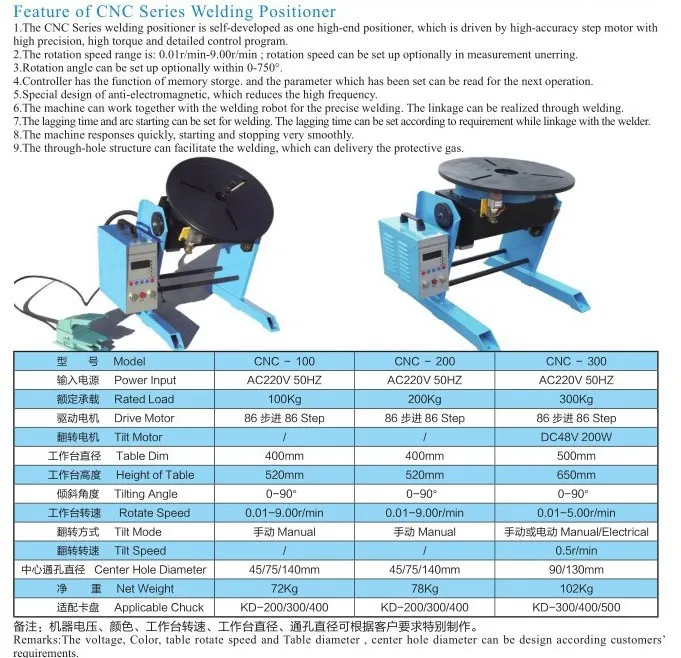 Feature of CNC Series Welding Positioner

1.The CNC Series welding positioner is self-developed as one high-end positioner, which is driven by high-accuracy step motor with high precision, high torque and detailed control program.
2.The rotation speed range is: 0.01r/min-9.00r/min ; rotation speed can be set up optionally in measurement unerring.
3.Rotation angle can be set up optionally within 0-750°.
4.Controller has the function of memory storge. and the parameter which has been set can be read for the next operation.
5.Special design of anti-electromagnetic, which reduces the high frequency.
6.The machine can work together with the welding robot for the precise welding. The linkage can be realized through welding.
7.The lagging time and arc starting can be set for welding. The lagging time can be set according to requirement while linkage with the welder.
8.The machine responses quickly, starting and stopping very smoothly.
9.The through-hole structure can facilitate the welding, which can delivery the protective gas.

| 型 号 Model | CNC - 100 | CNC - 200 | CNC - 300 |
|---|---|---|---|
| 输入电源 Power Input | AC220V 50HZ | AC220V 50HZ | AC220V 50HZ |
| 额定承载 Rated Load | 100Kg | 200Kg | 300Kg |
| 驱动电机 Drive Motor | 86 步进 86 Step | 86 步进 86 Step | 86 步进 86 Step |
| 翻转电机 Tilt Motor | / | / | DC48V 200W |
| 工作台直径 Table Dim | 400mm | 400mm | 500mm |
| 工作台高度 Height of Table | 520mm | 520mm | 650mm |
| 倾斜角度 Tilting Angle | 0-90° | 0-90° | 0-90° |
| 工作台转速 Rotate Speed | 0.01-9.00r/min | 0.01-9.00r/min | 0.01-5.00r/min |
| 翻转方式 Tilt Mode | 手动 Manual | 手动 Manual | 手动或电动 Manual/Electrical |
| 翻转转速 Tilt Speed | / | / | 0.5r/min |
| 中心通孔直径 Center Hole Diameter | 45/75/140mm | 45/75/140mm | 90/130mm |
| 净 重 Net Weight | 72Kg | 78Kg | 102Kg |
| 适配卡盘 Applicable Chuck | KD-200/300/400 | KD-200/300/400 | KD-300/400/500 |

备注：机器电压、颜色、工作台转速、工作台直径、通孔直径可根据客户要求特别制作。
Remarks:The voltage, Color, table rotate speed and Table diameter , center hole diameter can be design according customers' requirements.