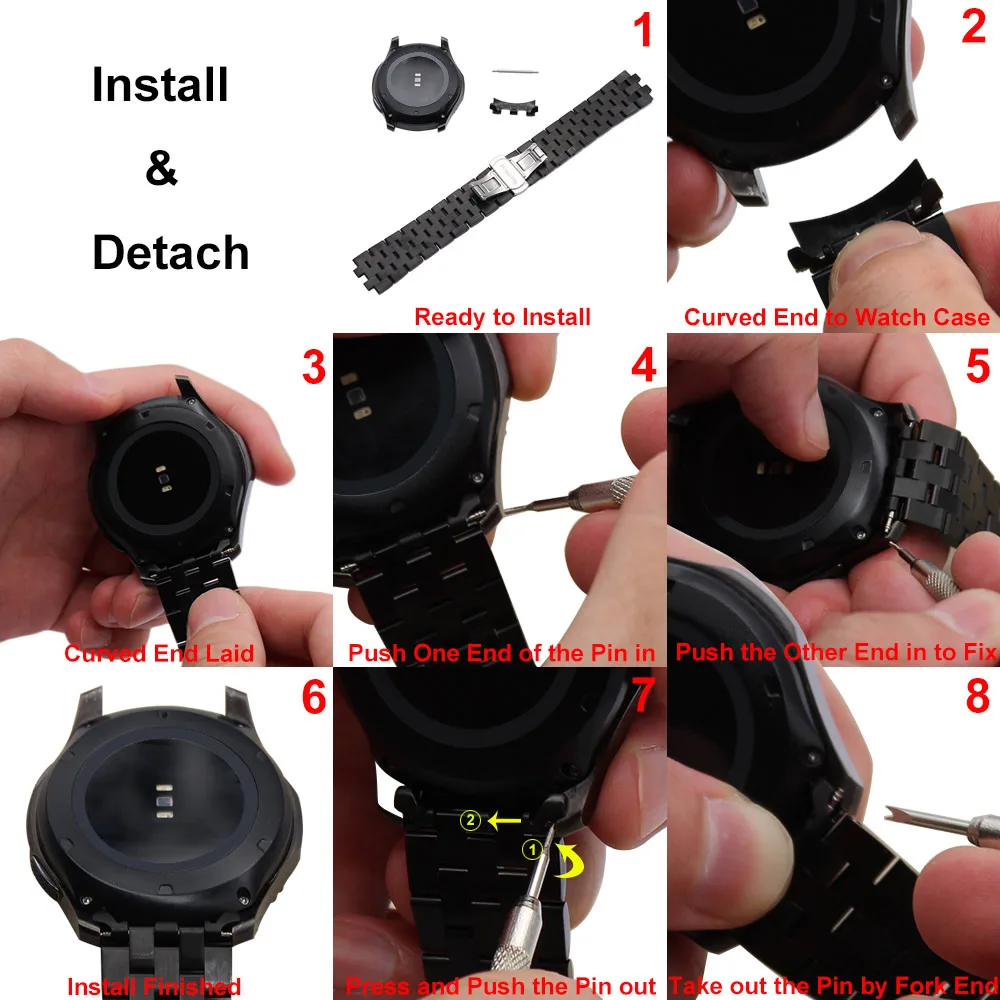 Install
&
Detach

1
Ready to Install

2
Curved End to Watch Case

3
Curved End Laid

4
Push One End of the Pin in

5
Push the Other End in to Fix

6
Install Finished

7
2
1
Press and Push the Pin out

8
Take out the Pin by Fork End