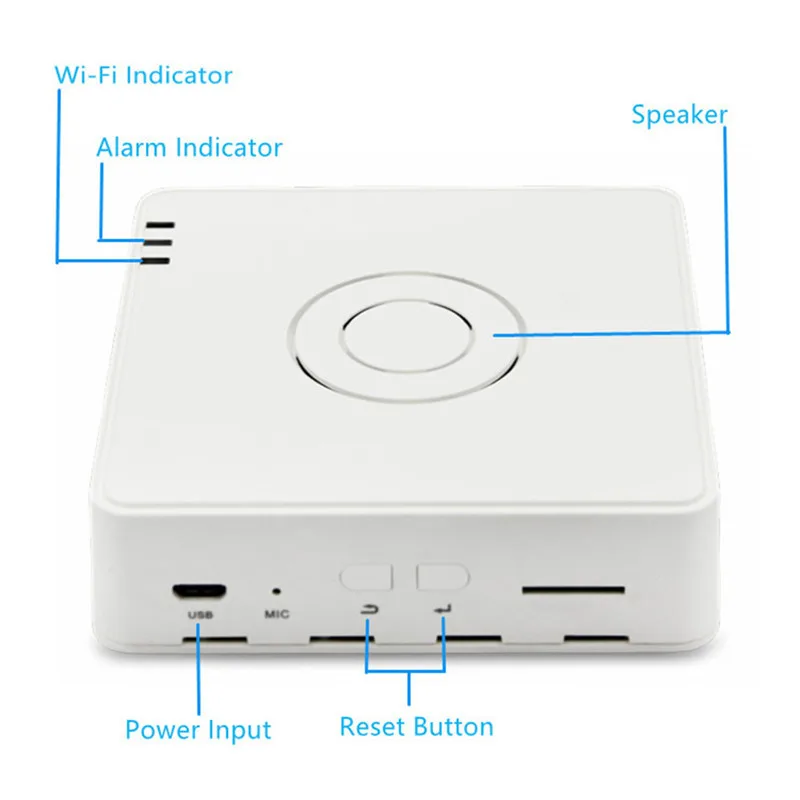 Wi-Fi Indicator

Alarm Indicator

Speaker

USB

MIC

Power Input

Reset Button