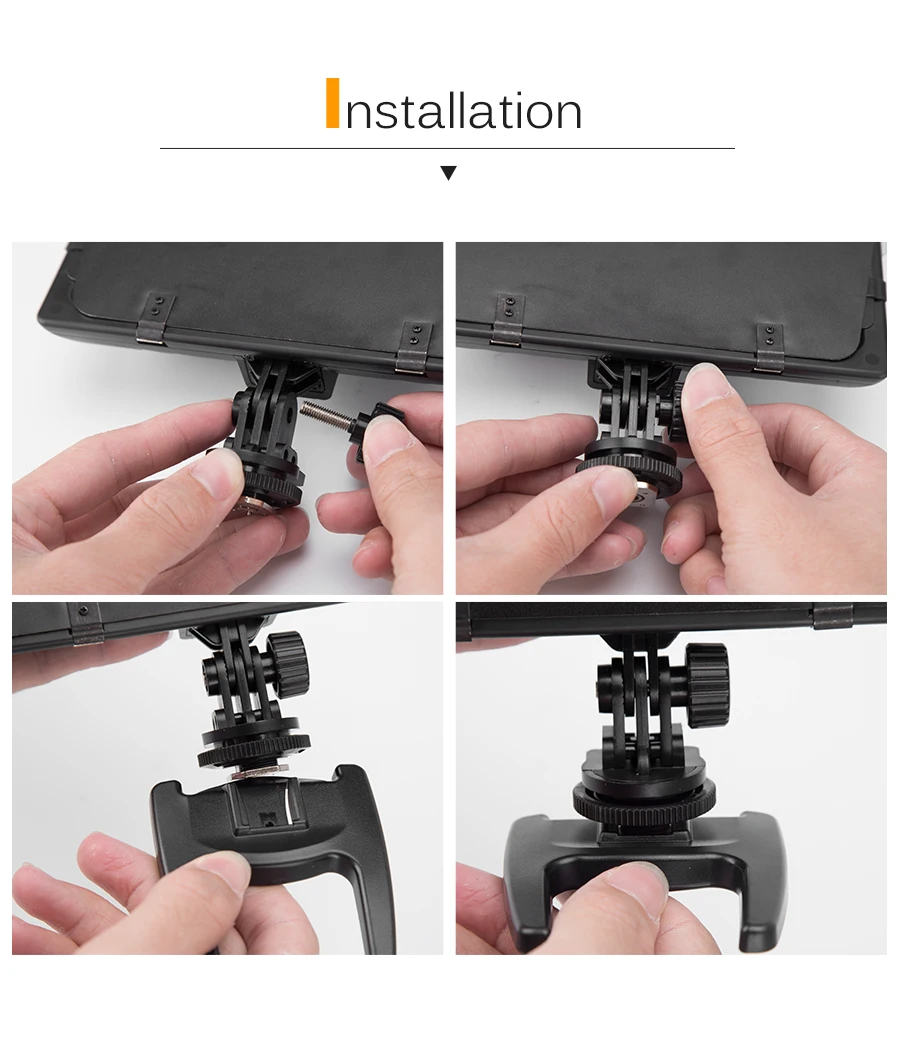 Installation