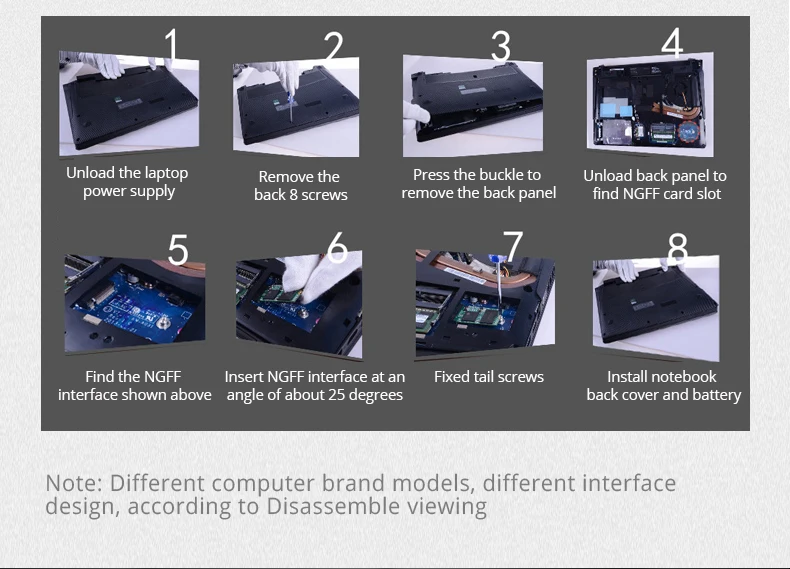 1

Unload the laptop power supply

2

Remove the back 8 screws

3

Press the buckle to remove the back panel

4

Unload back panel to find NGFF card slot

5

Find the NGFF interface shown above

6

Insert NGFF interface at an angle of about 25 degrees

7

Fixed tail screws

8

Install notebook back cover and battery

Note: Different computer brand models, different interface design, according to Disassemble viewing