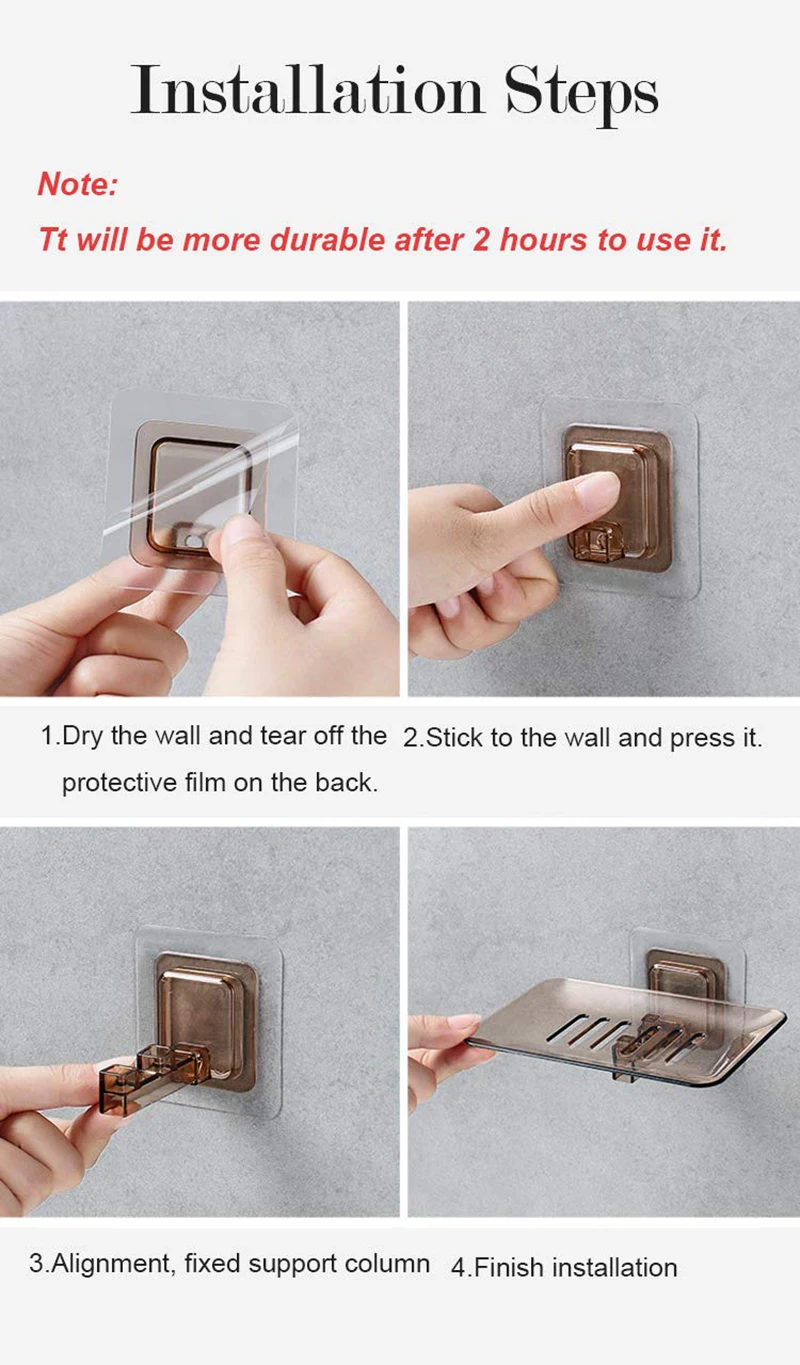 Installation Steps

Note:
Tt will be more durable after 2 hours to use it.

1.Dry the wall and tear off the protective film on the back.

2.Stick to the wall and press it.

3.Alignment, fixed support column

4.Finish installation