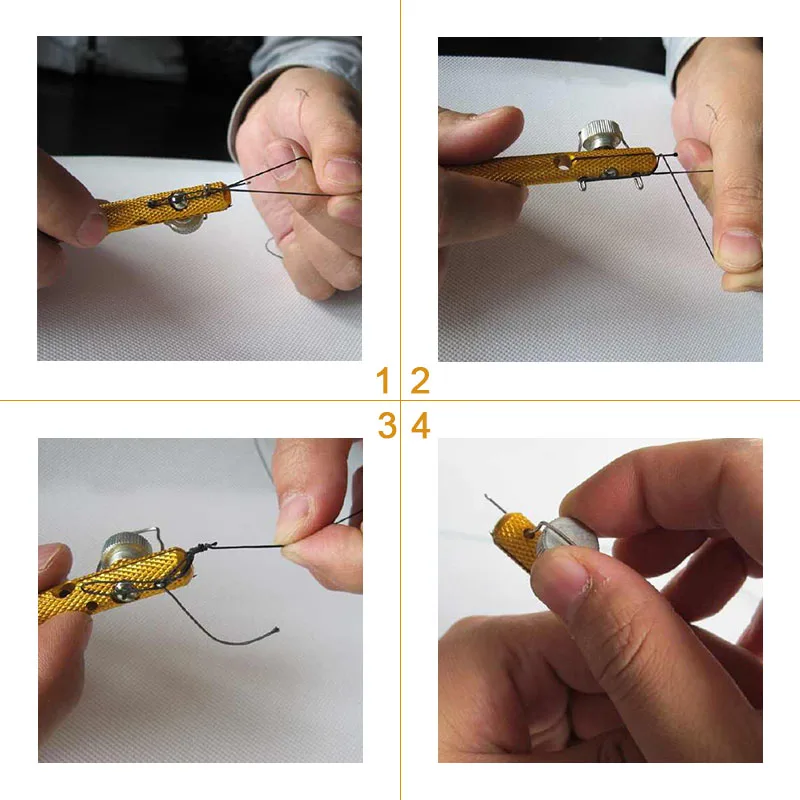 1 2
3 4