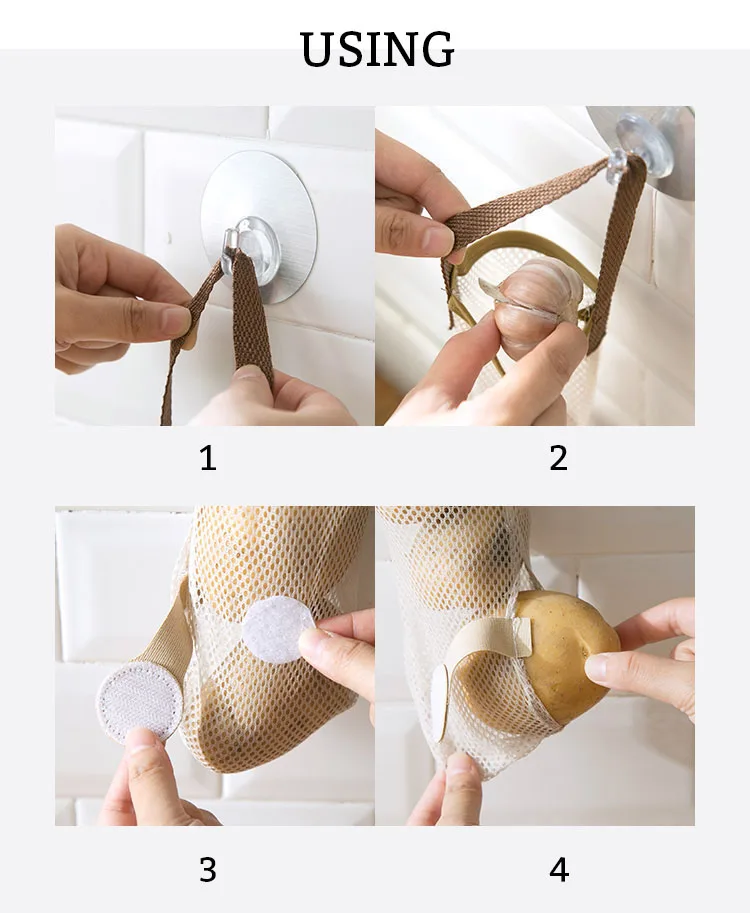 USING

1

2

3

4