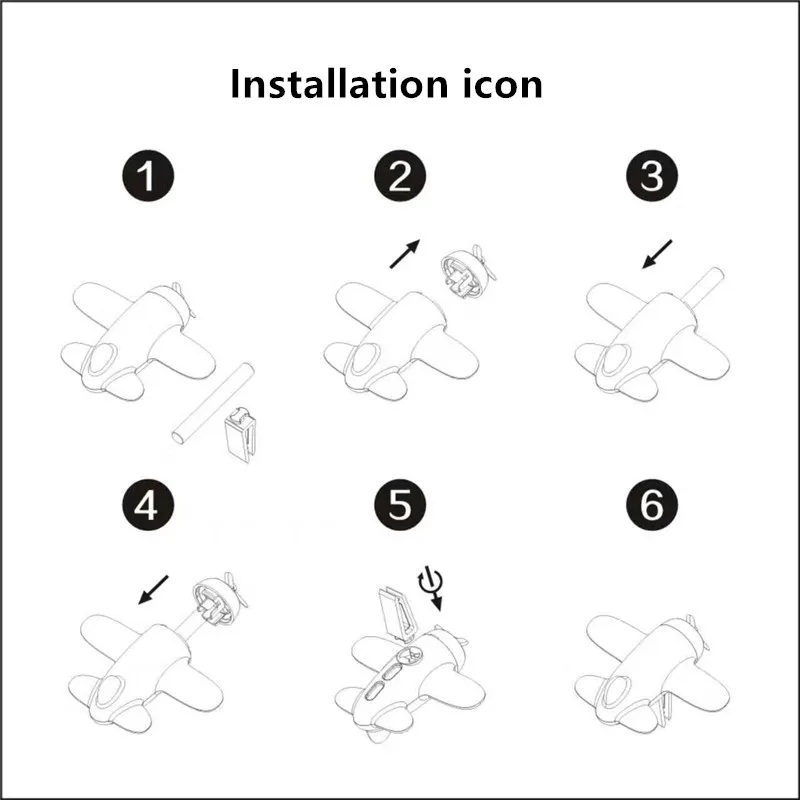 Installation icon

1

2

3

4

5

6