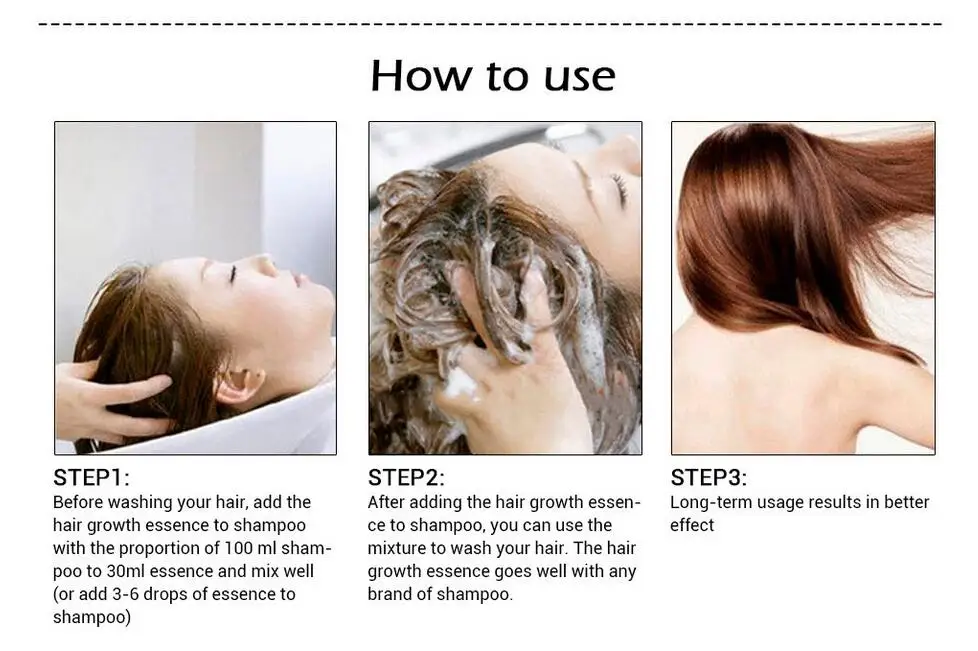 How to use

STEP1:
Before washing your hair, add the hair growth essence to shampoo with the proportion of 100 ml shampoo to 30ml essence and mix well (or add 3-6 drops of essence to shampoo)

STEP2:
After adding the hair growth essence to shampoo, you can use the mixture to wash your hair. The hair growth essence goes well with any brand of shampoo.

STEP3:
Long-term usage results in better effect