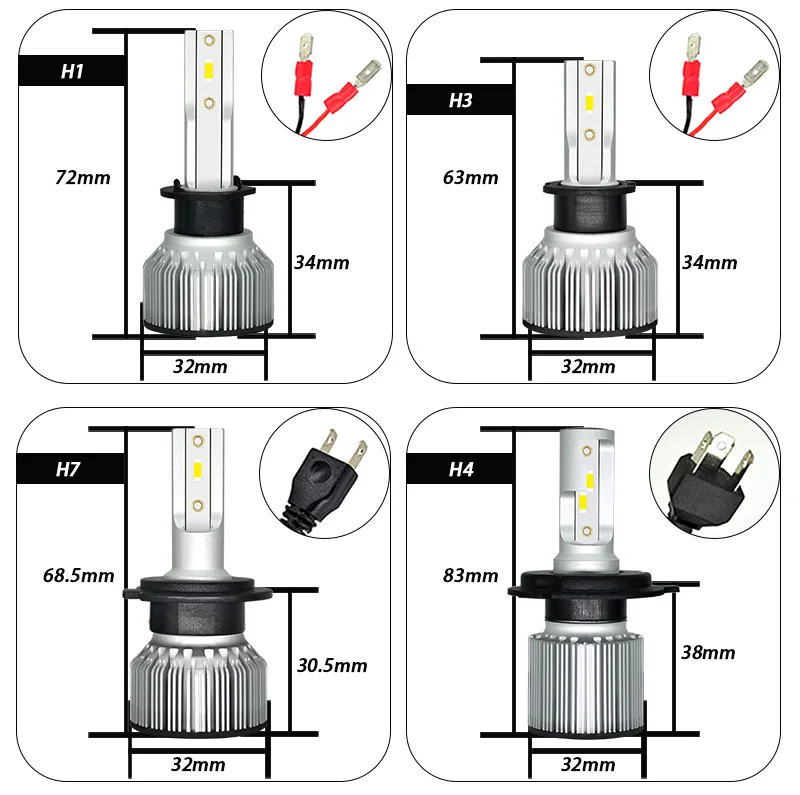 H1

72mm

34mm

32mm

H3

63mm

34mm

32mm

H7

68.5mm

30.5mm

32mm

H4

83mm

38mm

32mm