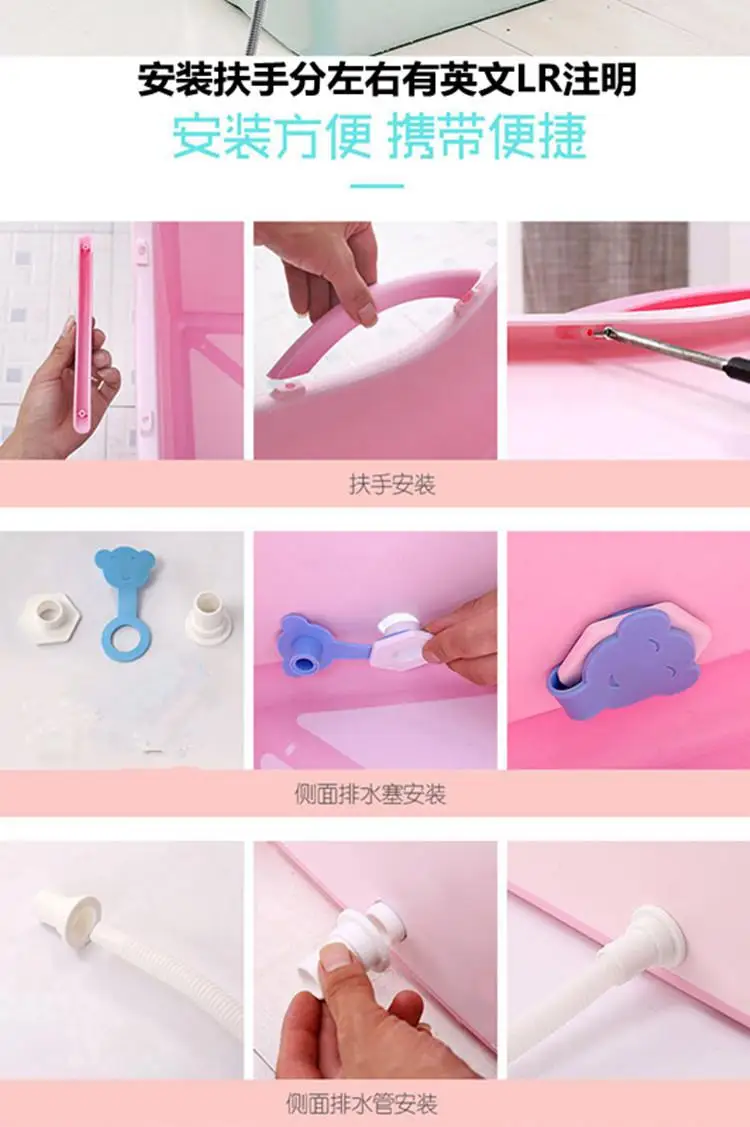 安装扶手分左右有英文LR注明
安装方便 携带便捷

扶手安装

侧面排水塞安装

侧面排水管安装