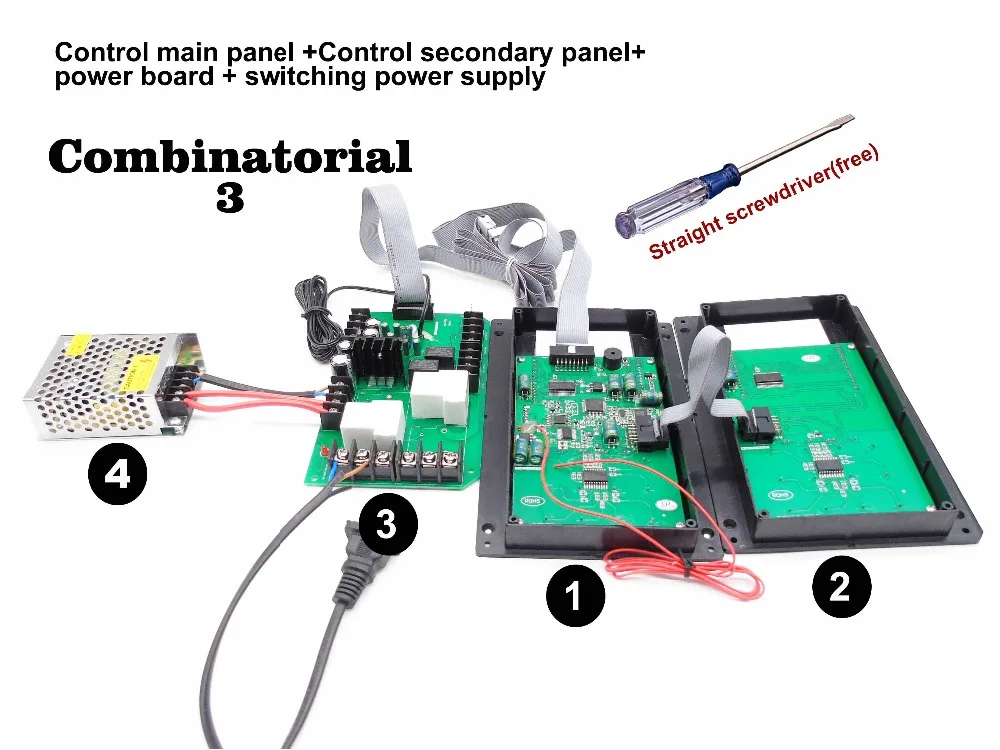 Control main panel +Control secondary panel+ power board + switching power supply

Combinatorial
3

Straight screwdriver(free)

4

3

1

2