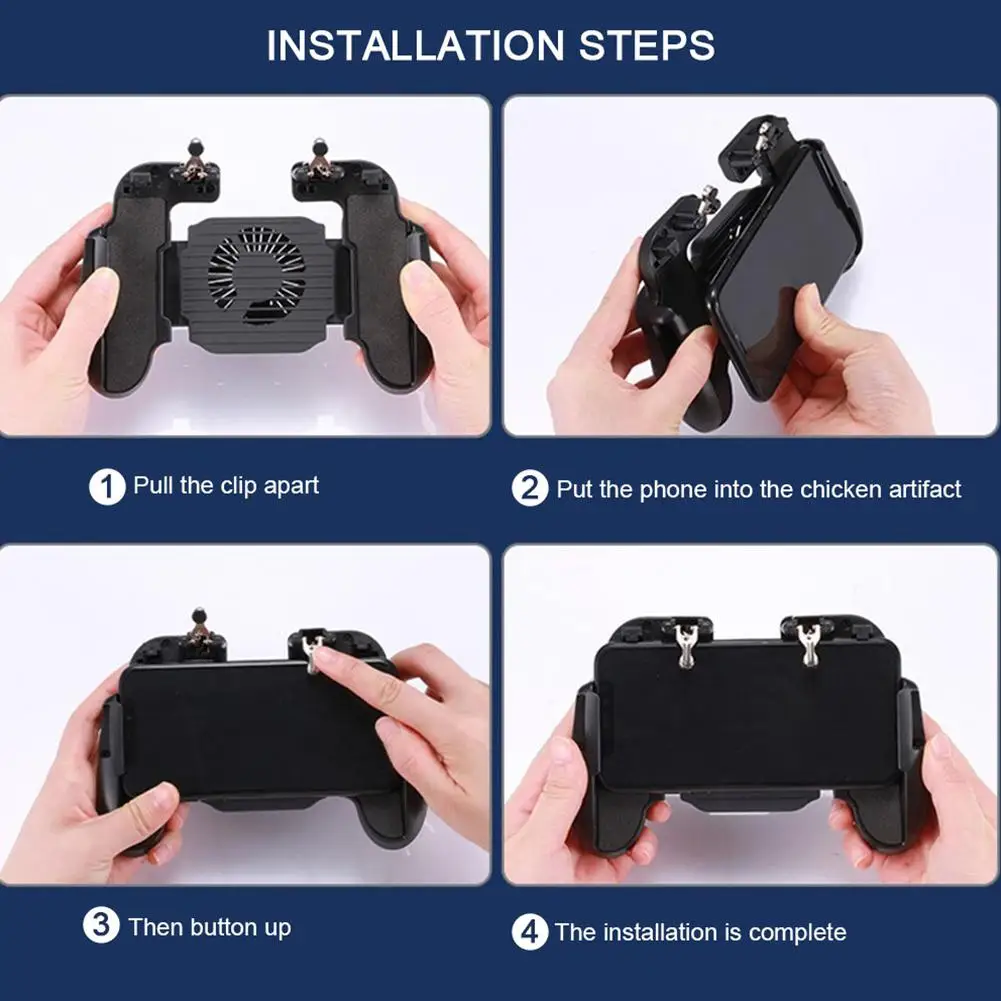 INSTALLATION STEPS

1 Pull the clip apart

2 Put the phone into the chicken artifact

3 Then button up

4 The installation is complete