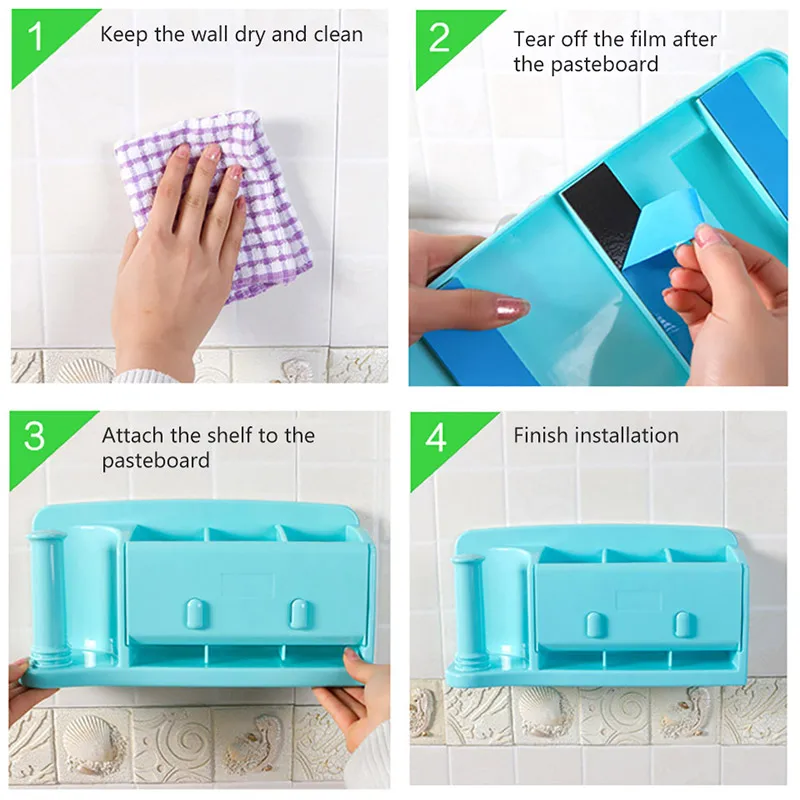 1
Keep the wall dry and clean

2
Tear off the film after the pasteboard

3
Attach the shelf to the pasteboard

4
Finish installation