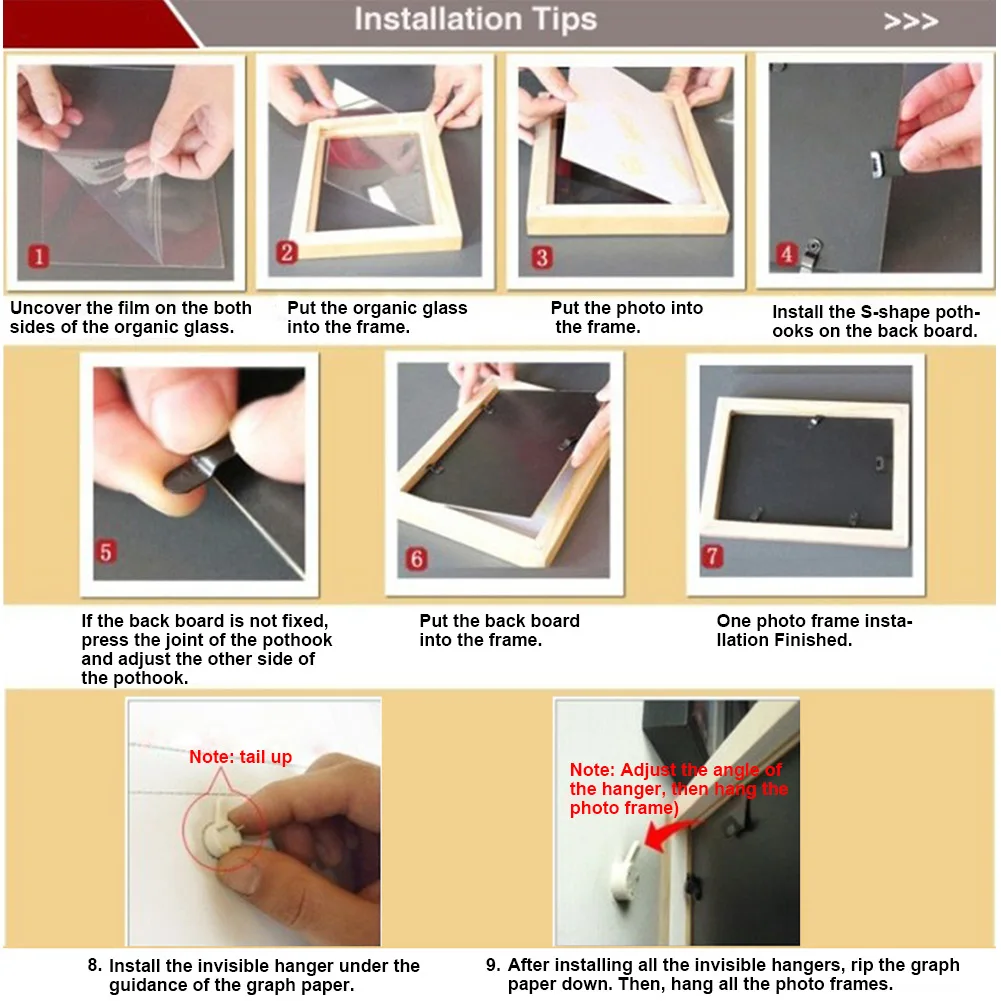 Installation Tips >>>

1

Uncover the film on the both sides of the organic glass.

2

Put the organic glass into the frame.

3

Put the photo into the frame.

4

Install the S-shape pothooks on the back board.

5

If the back board is not fixed, press the joint of the pothook and adjust the other side of the pothook.

6

Put the back board into the frame.

7

One photo frame installation Finished.

Note: tail up

8. Install the invisible hanger under the guidance of the graph paper.

Note: Adjust the angle of the hanger, then hang the photo frame)

9. After installing all the invisible hangers, rip the graph paper down. Then, hang all the photo frames.