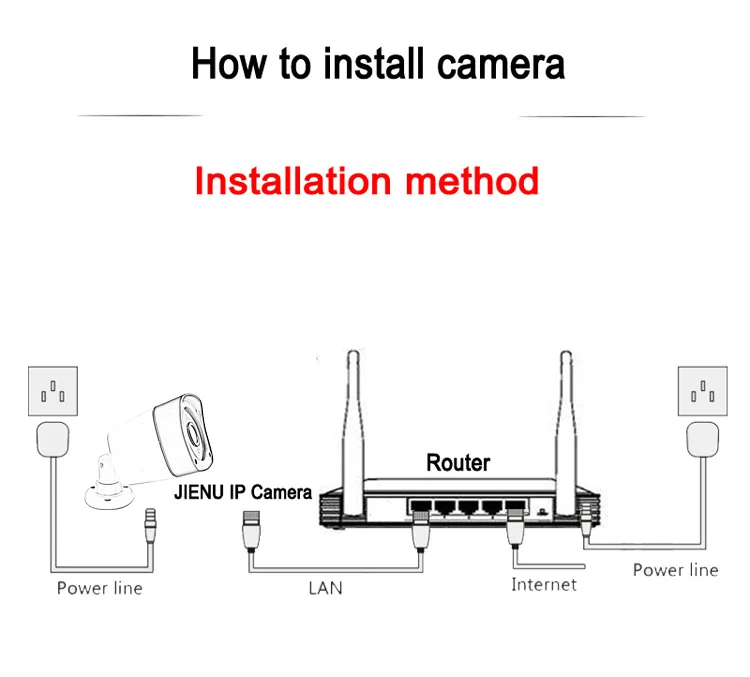 How to install camera

Installation method

Router

JIENU IP Camera

Power line

LAN

Internet

Power line