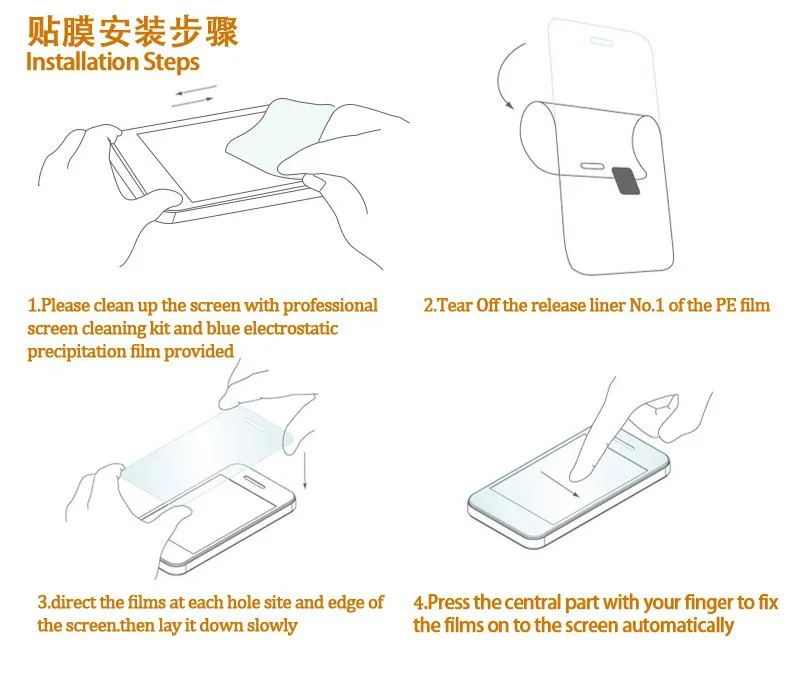 贴膜安装步骤
Installation Steps

1.Please clean up the screen with professional screen cleaning kit and blue electrostatic precipitation film provided

2.Tear Off the release liner No.1 of the PE film

3.direct the films at each hole site and edge of the screen.then lay it down slowly

4.Press the central part with your finger to fix the films on to the screen automatically