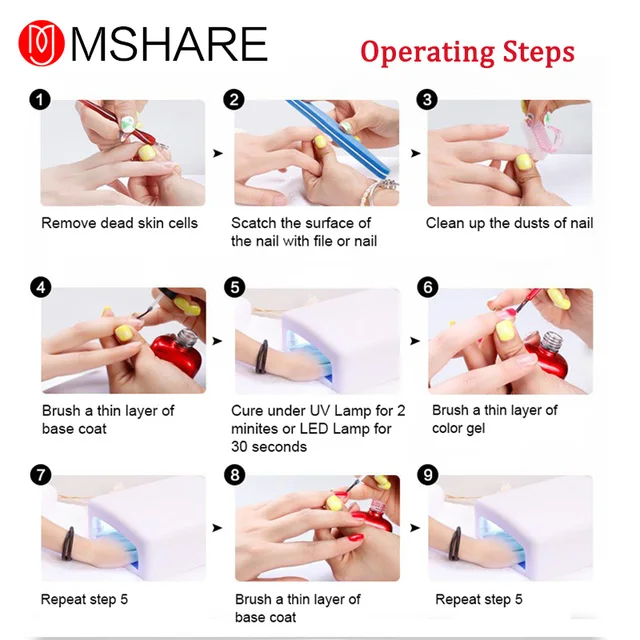 MSHARE

Operating Steps

1
Remove dead skin cells

2
Scatch the surface of the nail with file or nail

3
Clean up the dusts of nail

4
Brush a thin layer of base coat

5
Cure under UV Lamp for 2 minites or LED Lamp for 30 seconds

6
Brush a thin layer of color gel

7
Repeat step 5

8
Brush a thin layer of base coat

9
Repeat step 5