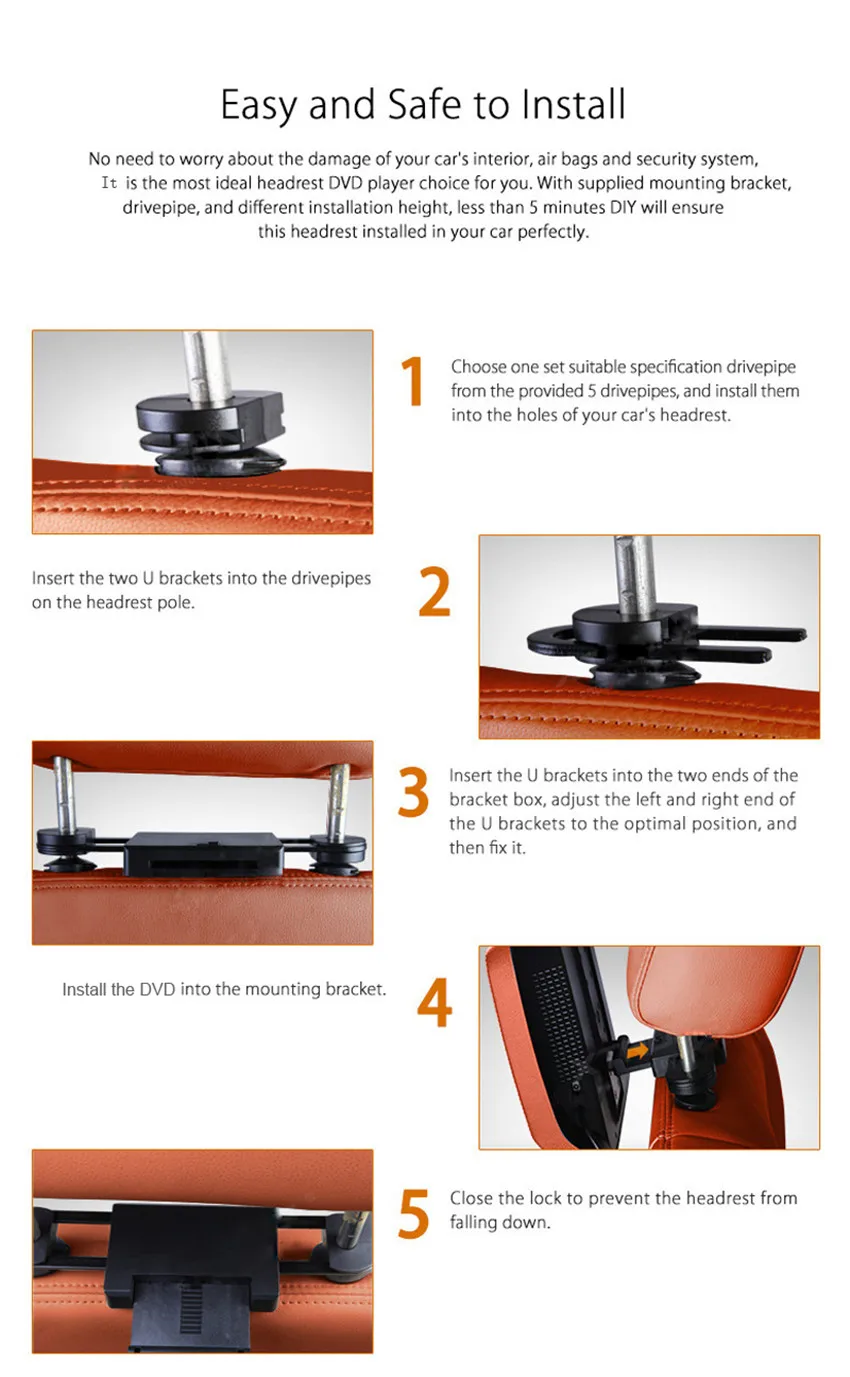 Easy and Safe to Install

No need to worry about the damage of your car's interior, air bags and security system, It is the most ideal headrest DVD player choice for you. With supplied mounting bracket, drivepipe, and different installation height, less than 5 minutes DIY will ensure this headrest installed in your car perfectly.

1 Choose one set suitable specification drivepipe from the provided 5 drivepipes, and install them into the holes of your car's headrest.

Insert the two U brackets into the drivepipes on the headrest pole. 2

3 Insert the U brackets into the two ends of the bracket box, adjust the left and right end of the U brackets to the optimal position, and then fix it.

Install the DVD into the mounting bracket. 4

5 Close the lock to prevent the headrest from falling down.