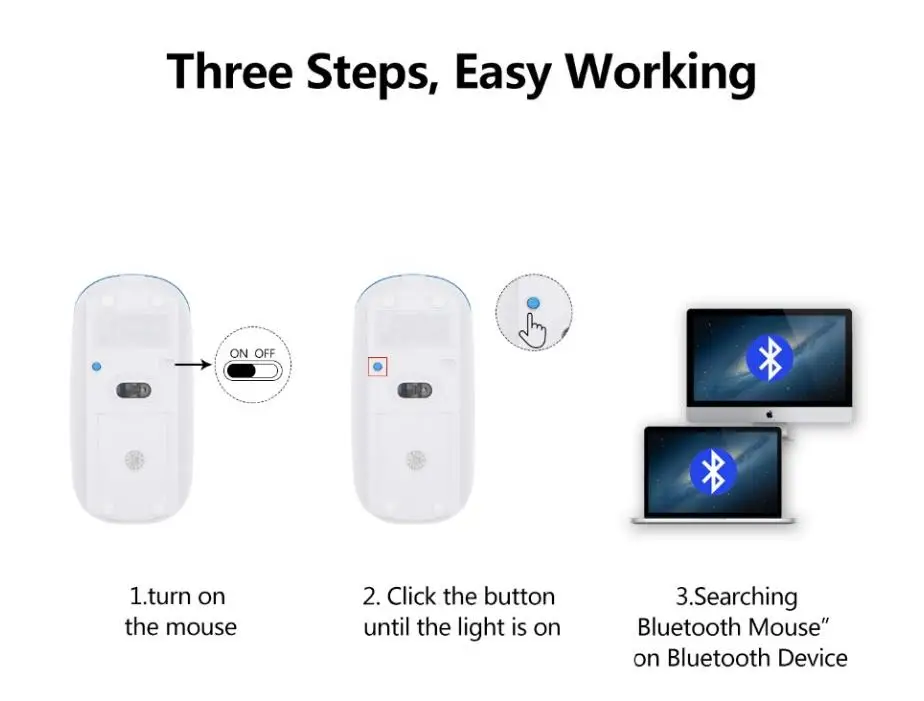 Three Steps, Easy Working

ON OFF

1.turn on the mouse

2. Click the button until the light is on

3.Searching Bluetooth Mouse" on Bluetooth Device