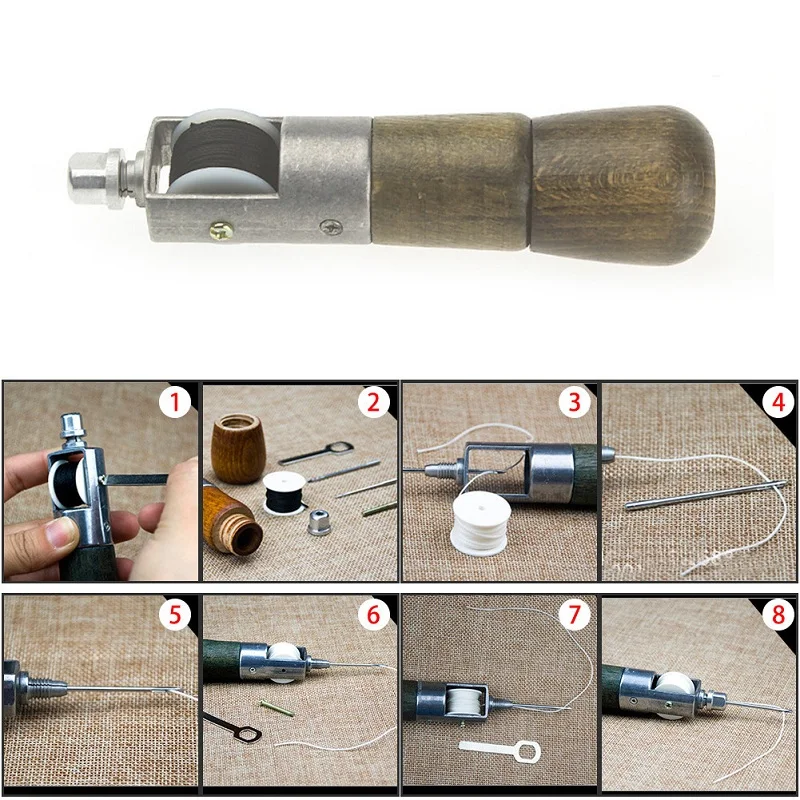 1
2
3
4
5
6
7
8