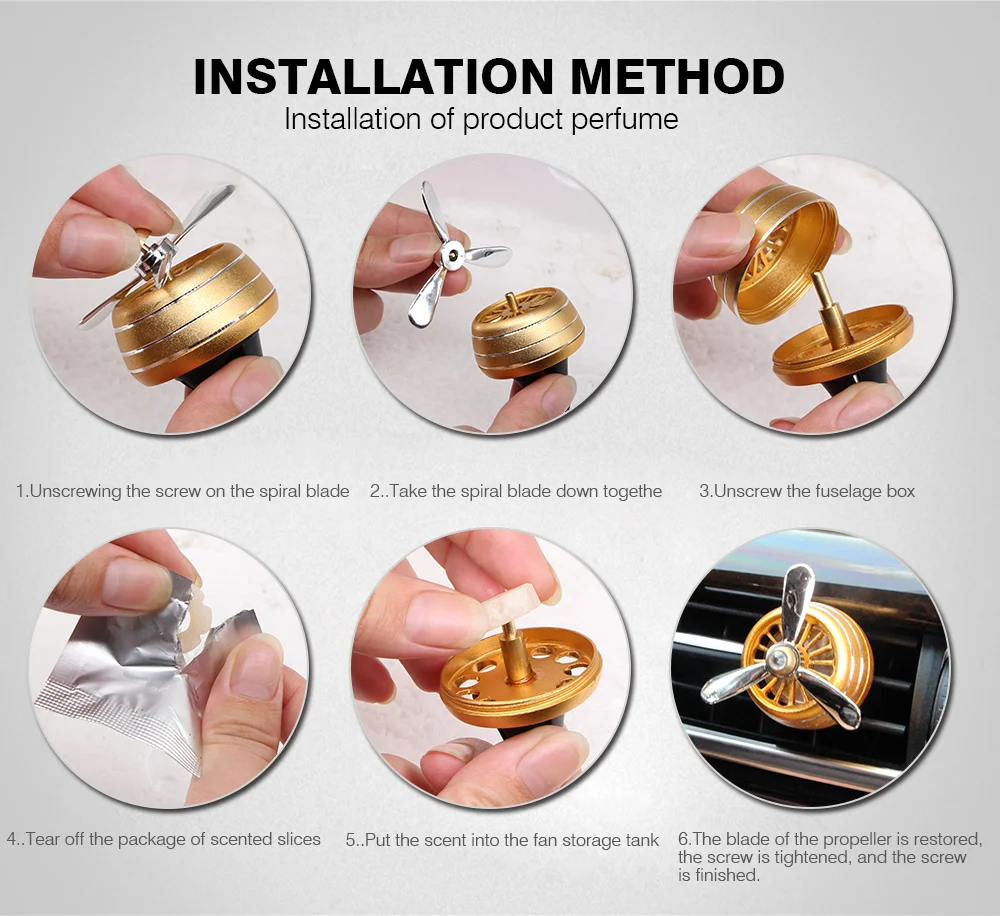 INSTALLATION METHOD

Installation of product perfume

1.Unscrewing the screw on the spiral blade

2..Take the spiral blade down togethe

3.Unscrew the fuselage box

4..Tear off the package of scented slices

5..Put the scent into the fan storage tank

6.The blade of the propeller is restored, the screw is tightened, and the screw is finished.