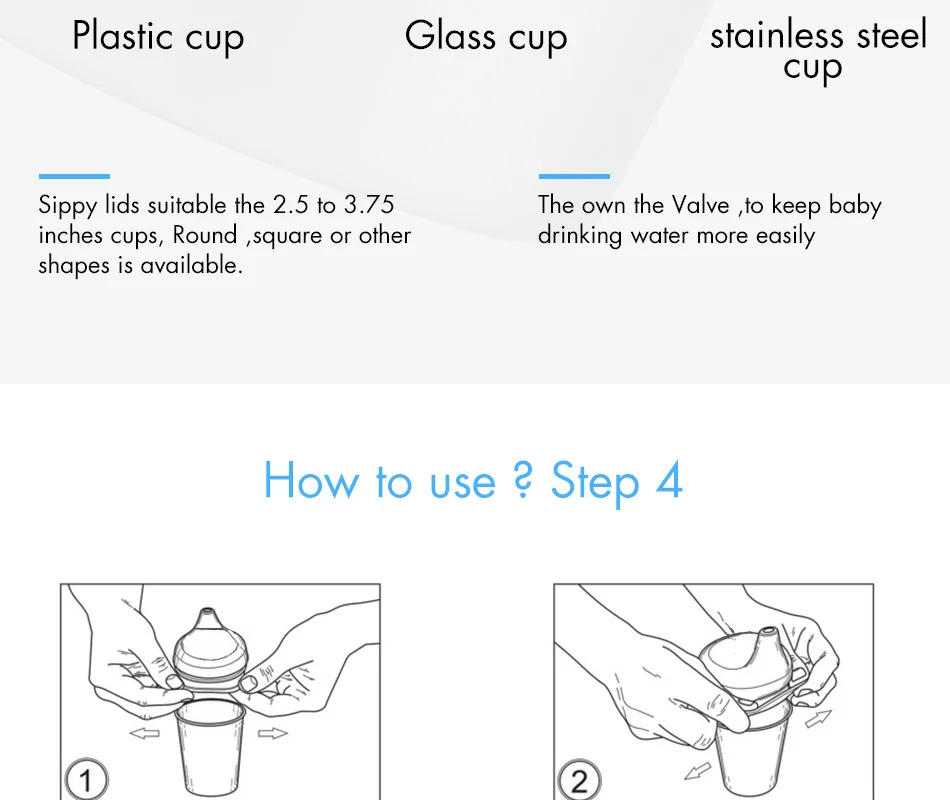 Plastic cup

Glass cup

stainless steel cup

Sippy lids suitable the 2.5 to 3.75 inches cups, Round ,square or other shapes is available.

The own the Valve ,to keep baby drinking water more easily

How to use ? Step 4

1

2