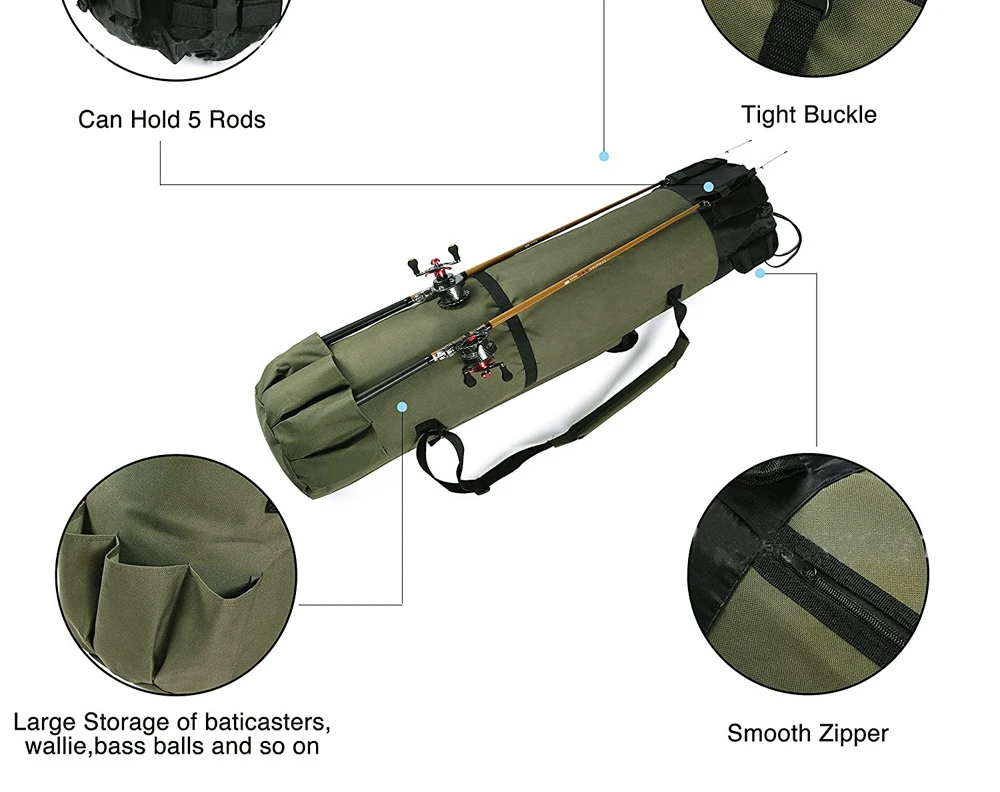 Can Hold 5 Rods

Tight Buckle

Large Storage of baticasters, wallie,bass balls and so on

Smooth Zipper