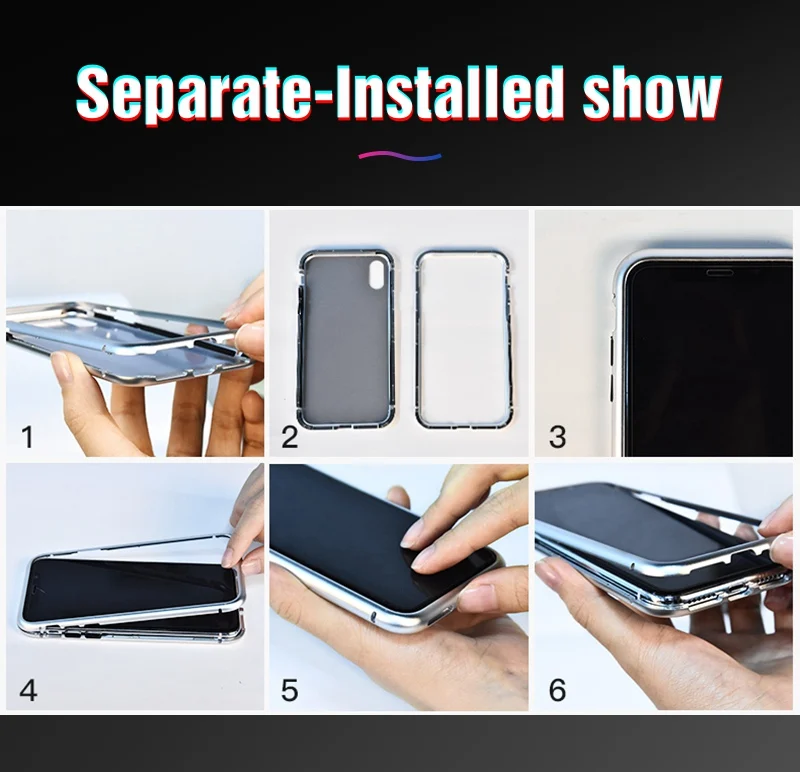 Separate-Installed show

1

2

3

4

5

6