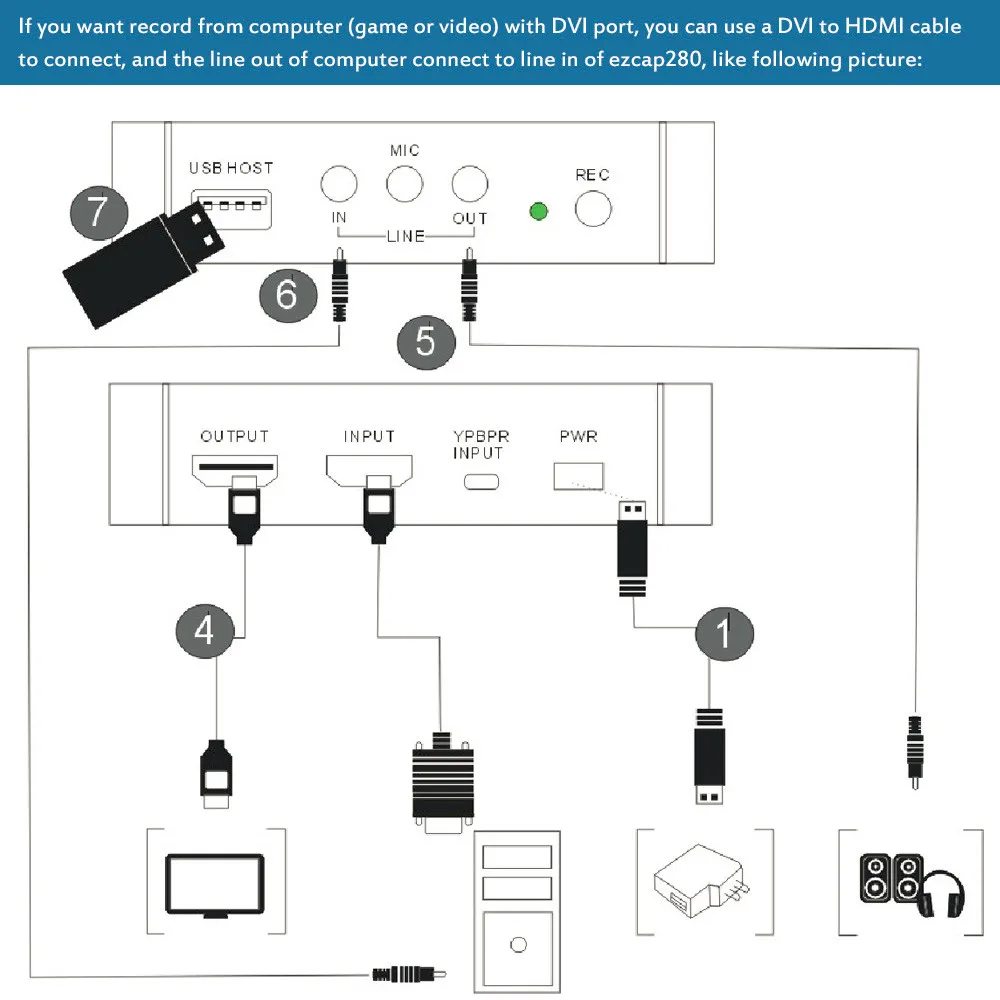 If you want record from computer (game or video) with DVI port, you can use a DVI to HDMI cable to connect, and the line out of computer connect to line in of ezcap280, like following picture:

USB HOST
MIC
REC
IN
LINE
OUT
7
6
5
OUTPUT
INPUT
YPBPR INPUT
PWR
4
1