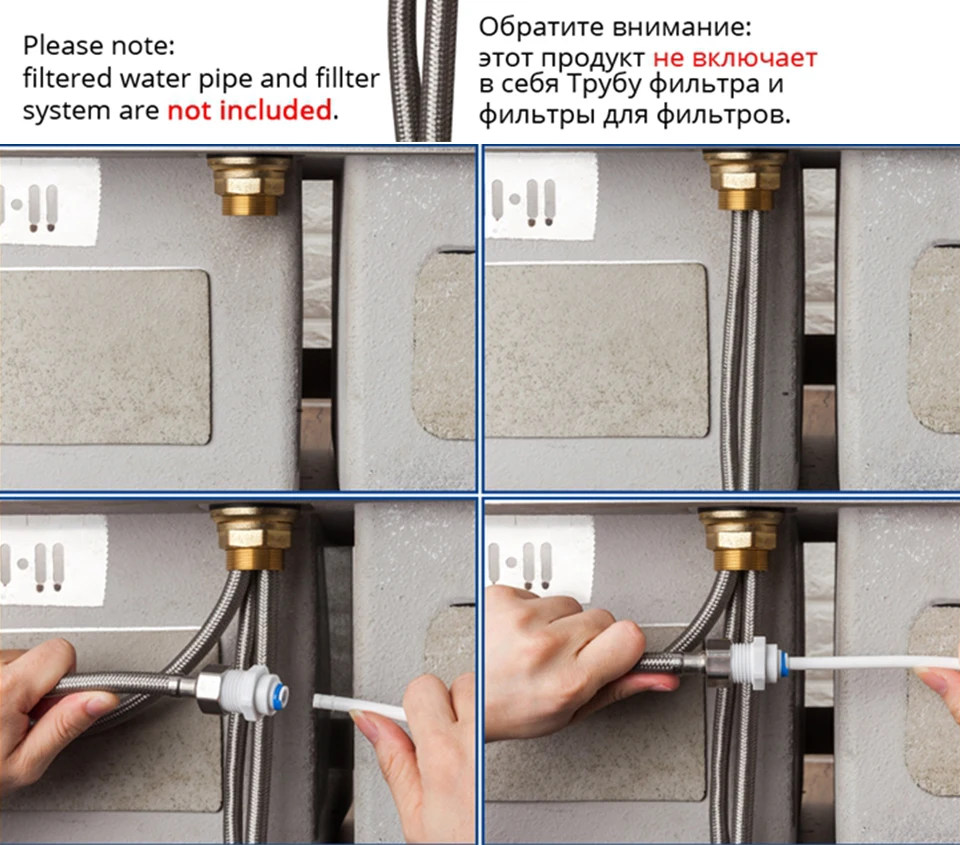 Please note:
filtered water pipe and fillter system are not included.

Обратите внимание:
этот продукт не включает в себя Трубу фильтра и фильтры для фильтров.