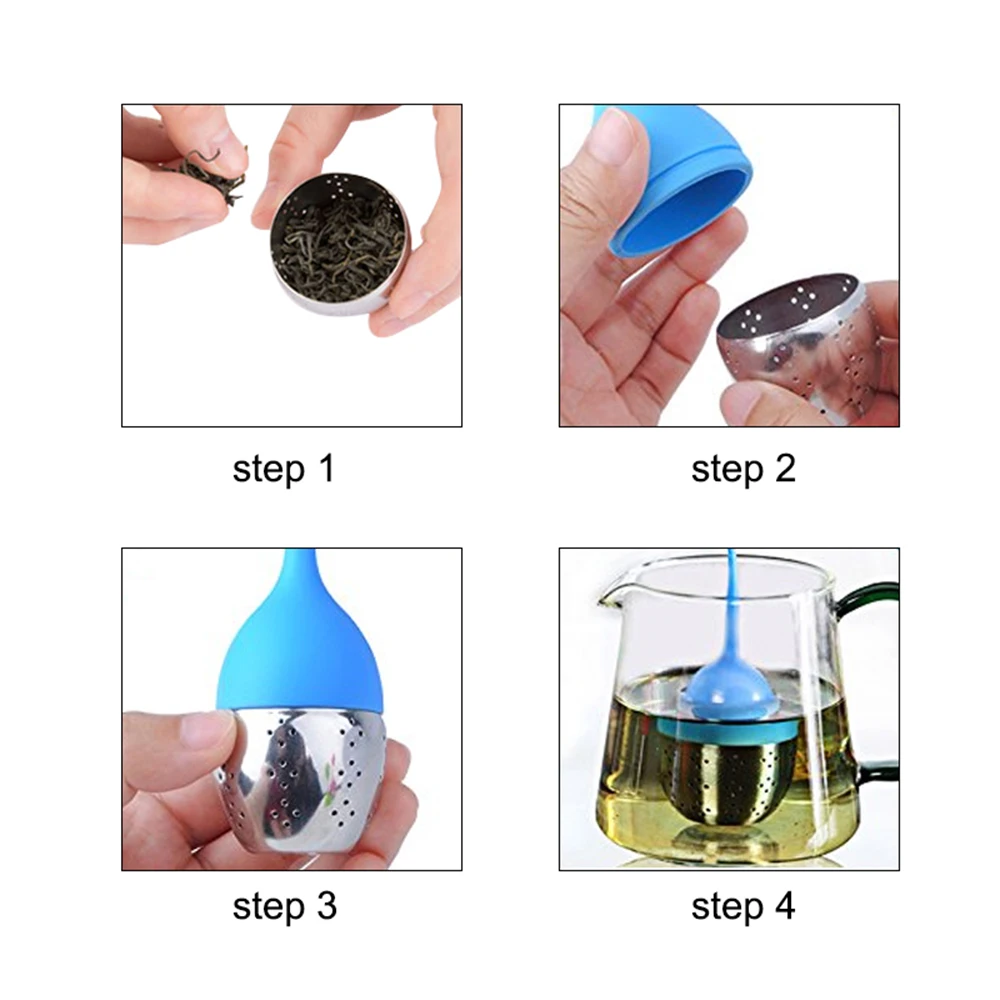 step 1

step 2

step 3

step 4