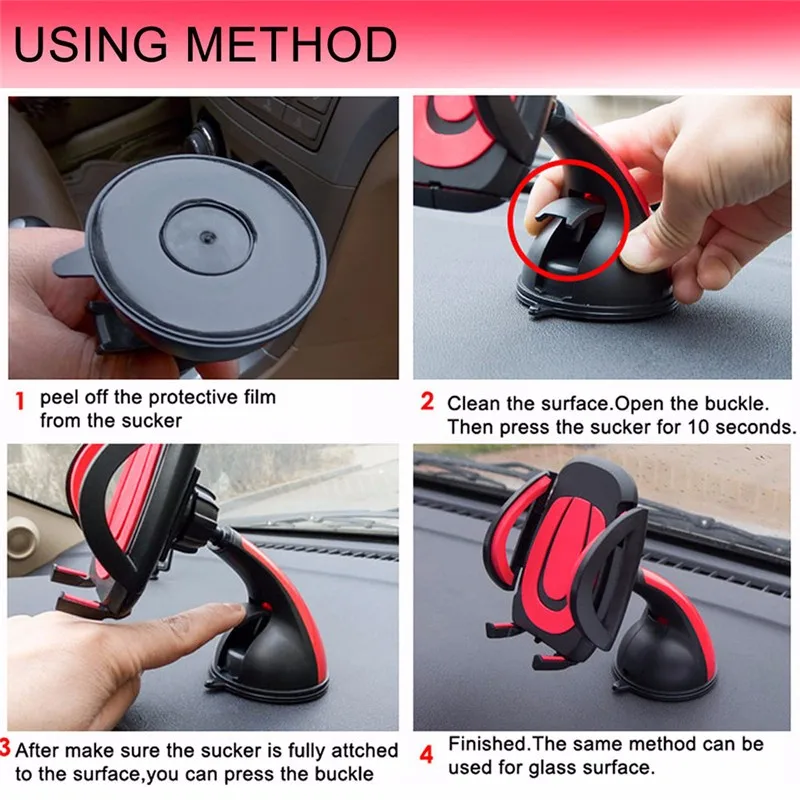 USING METHOD

1 peel off the protective film from the sucker

2 Clean the surface.Open the buckle. Then press the sucker for 10 seconds.

3 After make sure the sucker is fully attched to the surface,you can press the buckle

4 Finished.The same method can be used for glass surface.