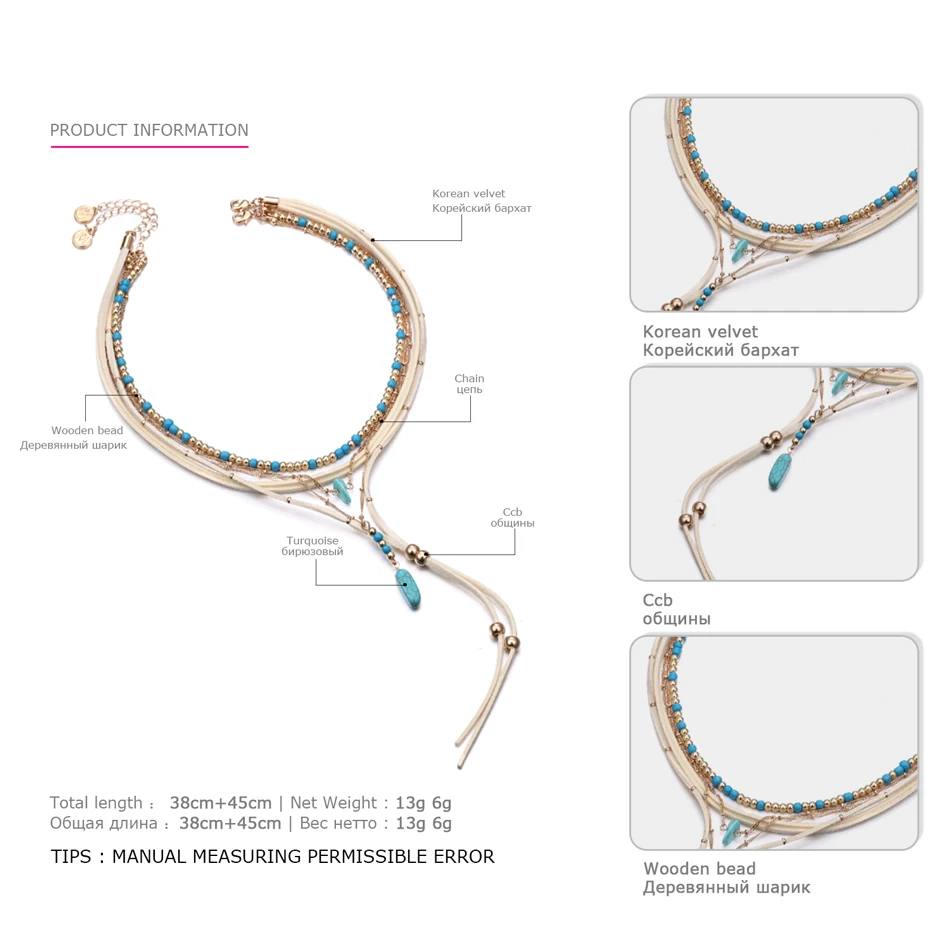 PRODUCT INFORMATION

Korean velvet
Корейский бархат

Chain
цепь

Wooden bead
Деревянный шарик

Ccb
общины

Turquoise
бирюзовый

Total length : 38cm+45cm | Net Weight : 13g 6g
Общая длина : 38cm+45cm | Вес нетто : 13g 6g

TIPS : MANUAL MEASURING PERMISSIBLE ERROR

Korean velvet
Корейский бархат

Ccb
общины

Wooden bead
Деревянный шарик