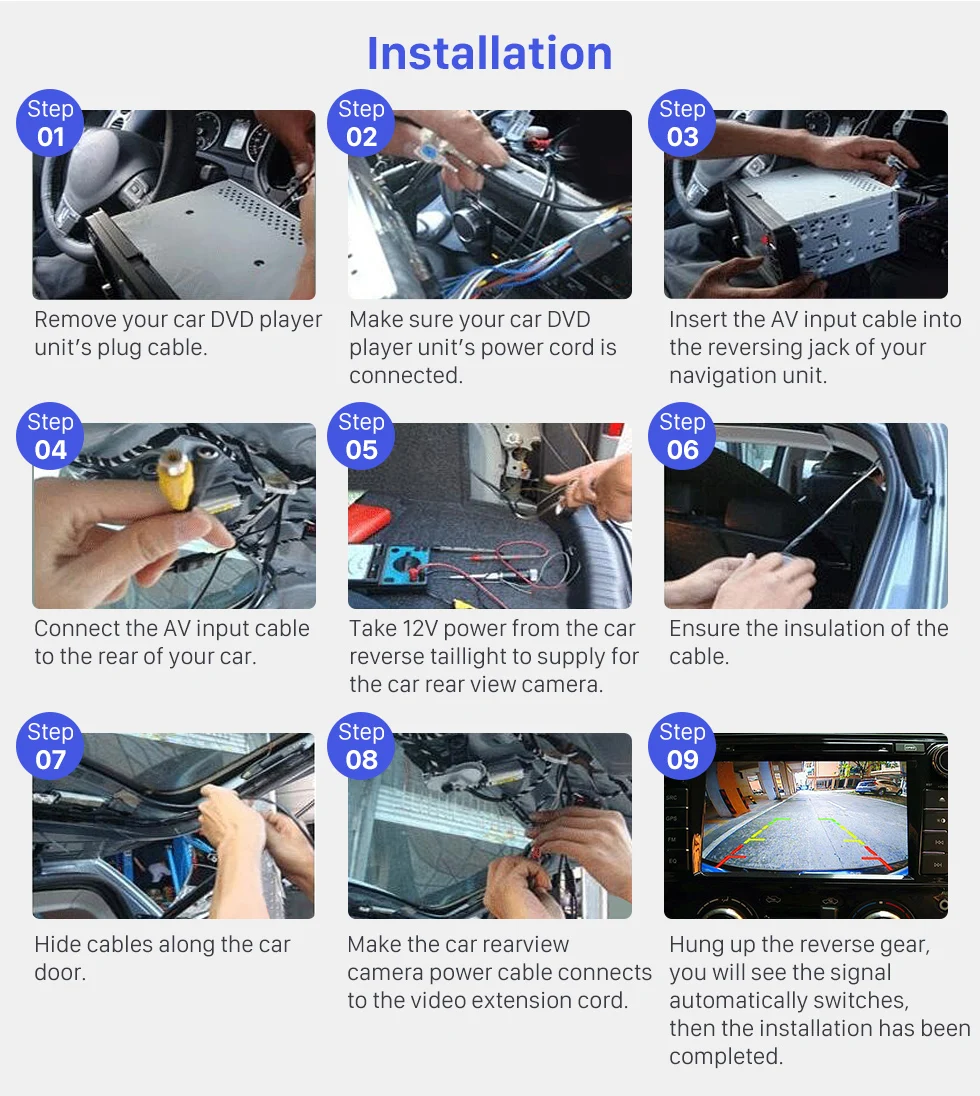 Installation

Step 01

Remove your car DVD player unit's plug cable.

Step 02

Make sure your car DVD player unit's power cord is connected.

Step 03

Insert the AV input cable into the reversing jack of your navigation unit.

Step 04

Connect the AV input cable to the rear of your car.

Step 05

Take 12V power from the car reverse taillight to supply for the car rear view camera.

Step 06

Ensure the insulation of the cable.

Step 07

Hide cables along the car door.

Step 08

Make the car rearview camera power cable connects to the video extension cord.

Step 09

Hung up the reverse gear, you will see the signal automatically switches, then the installation has been completed.