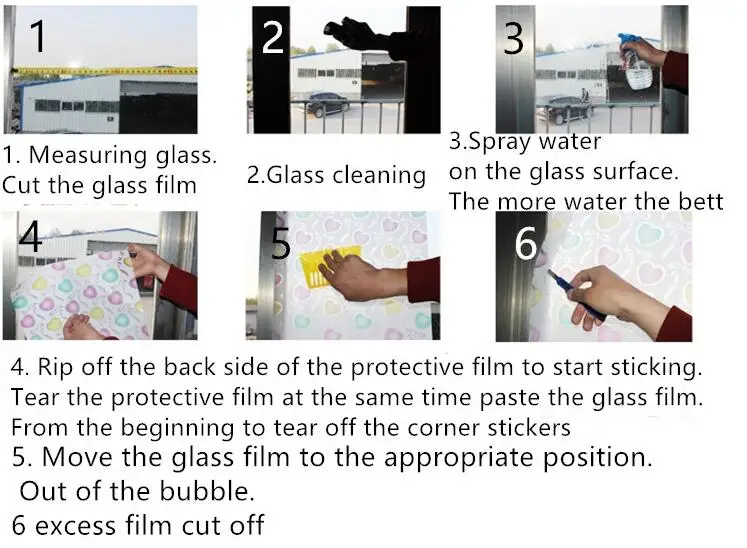 1

2

3

1. Measuring glass. Cut the glass film

2.Glass cleaning

3.Spray water on the glass surface. The more water the bett

4

5

6

4. Rip off the back side of the protective film to start sticking. Tear the protective film at the same time paste the glass film. From the beginning to tear off the corner stickers

5. Move the glass film to the appropriate position. Out of the bubble.

6 excess film cut off